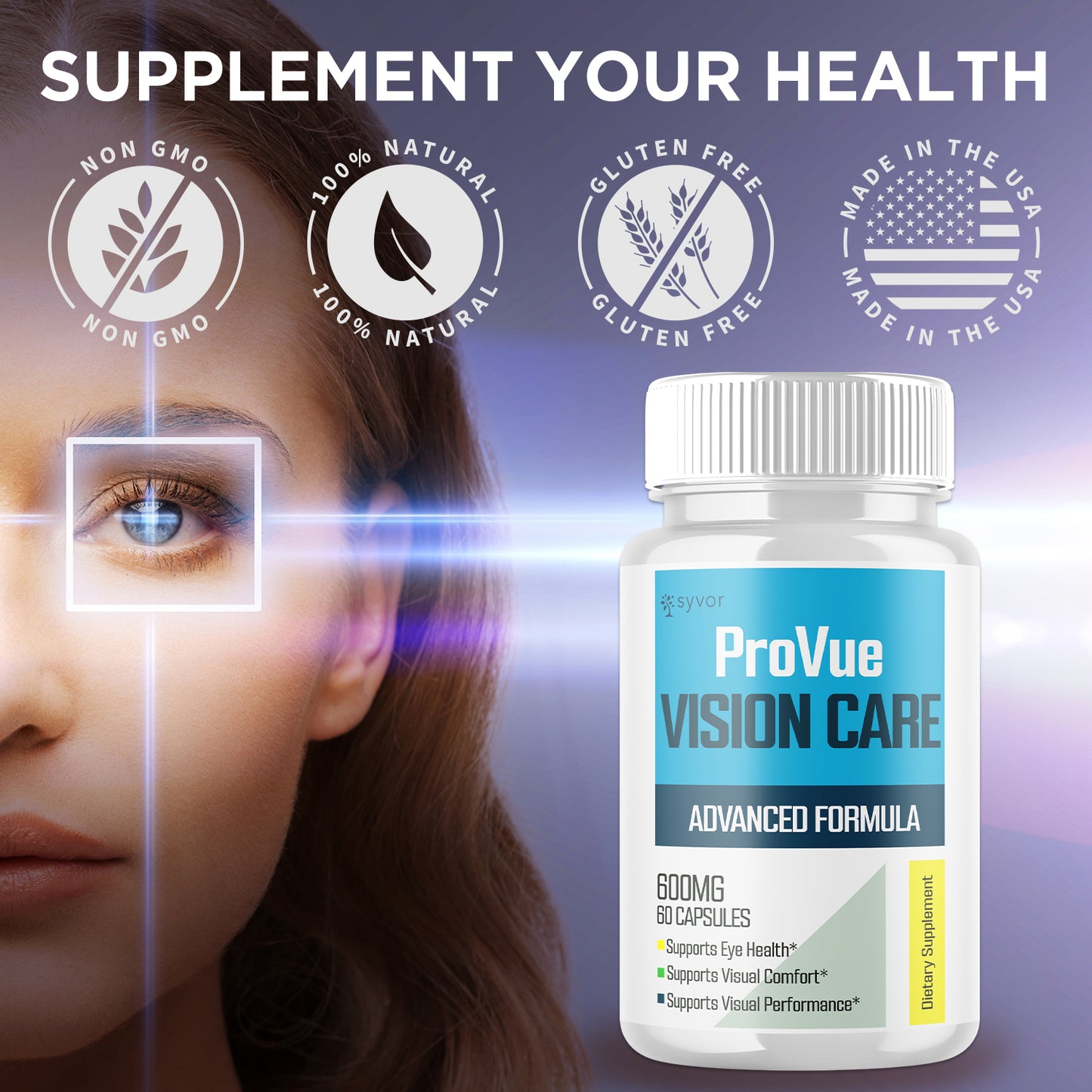 SUPPLEMENT YOUR HEALTH

NON GMO
NON GMO

100% NATURAL
100% NATURAL

GLUTEN FREE
GLUTEN FREE

MADE IN THE USA
MADE IN THE USA

syvor

ProVue
VISION CARE

ADVANCED FORMULA

600MG
60 CAPSULES

Supports Eye Health*
Supports Visual Comfort*
Supports Visual Performance*

Dietary Supplement