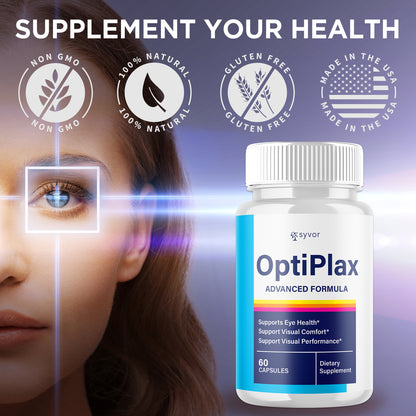 SUPPLEMENT YOUR HEALTH

NON GMO
NON GMO

100% NATURAL
100% NATURAL

GLUTEN FREE
GLUTEN FREE

MADE IN THE USA
MADE IN THE USA

syvor

OptiPlax

ADVANCED FORMULA

Supports Eye Health*
Support Visual Comfort*
Support Visual Performance*

60 CAPSULES

Dietary Supplement