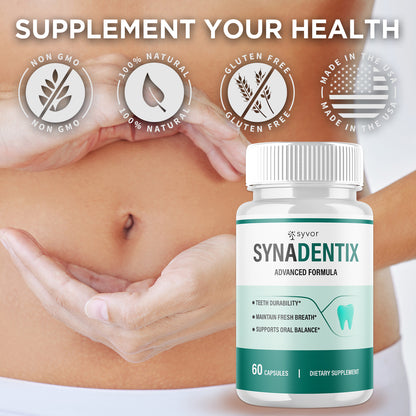 SUPPLEMENT YOUR HEALTH

NON GMO
NON GMO

100% NATURAL
100% NATURAL

GLUTEN FREE
GLUTEN FREE

MADE IN THE USA
MADE IN THE USA

syvor
SYNADENTIX
ADVANCED FORMULA

• TEETH DURABILITY*
• MAINTAIN FRESH BREATH*
• SUPPORTS ORAL BALANCE*

60 CAPSULES | DIETARY SUPPLEMENT