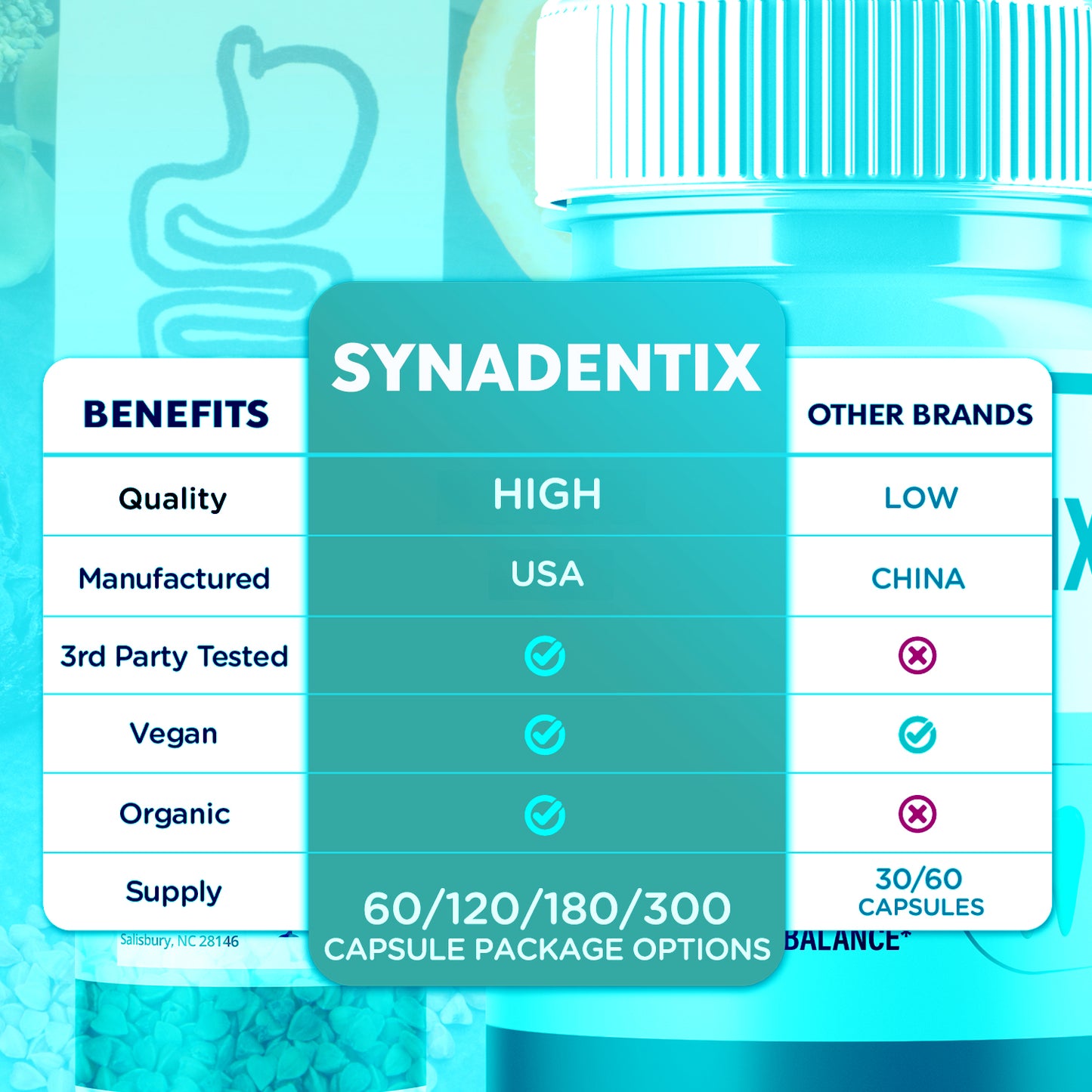 | BENEFITS | SYNADENTIX | OTHER BRANDS |
|---|---|---|
| Quality | HIGH | LOW |
| Manufactured | USA | CHINA |
| 3rd Party Tested | ✓ | ✗ |
| Vegan | ✓ | ✓ |
| Organic | ✓ | ✗ |
| Supply | 60/120/180/300 CAPSULE PACKAGE OPTIONS | 30/60 CAPSULES |

Salisbury, NC 28146

BALANCE*