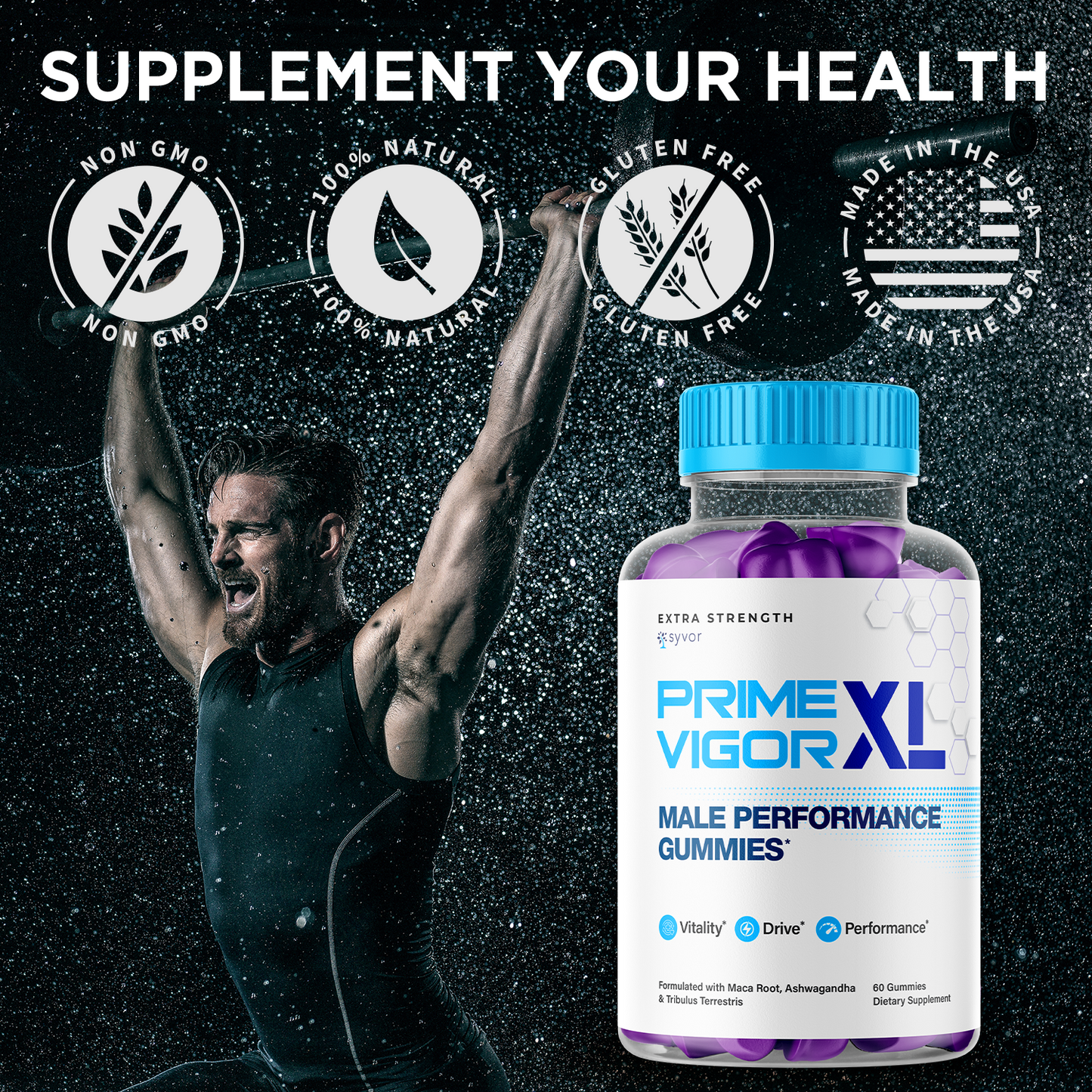 SUPPLEMENT YOUR HEALTH

NON GMO
NON GMO

100% NATURAL
100% NATURAL

GLUTEN FREE
GLUTEN FREE

MADE IN THE USA
MADE IN THE USA

EXTRA STRENGTH
syvor

PRIME VIGOR XL

MALE PERFORMANCE GUMMIES*

Vitality* Drive* Performance*

Formulated with Maca Root, Ashwagandha & Tribulus Terrestris

60 Gummies
Dietary Supplement