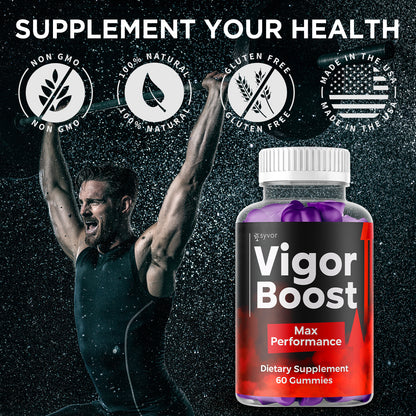 SUPPLEMENT YOUR HEALTH

NON GMO
NON GMO

100% NATURAL
100% NATURAL

GLUTEN FREE
GLUTEN FREE

MADE IN THE USA
MADE IN THE USA

syvor
Vigor Boost
Max Performance
Dietary Supplement
60 Gummies