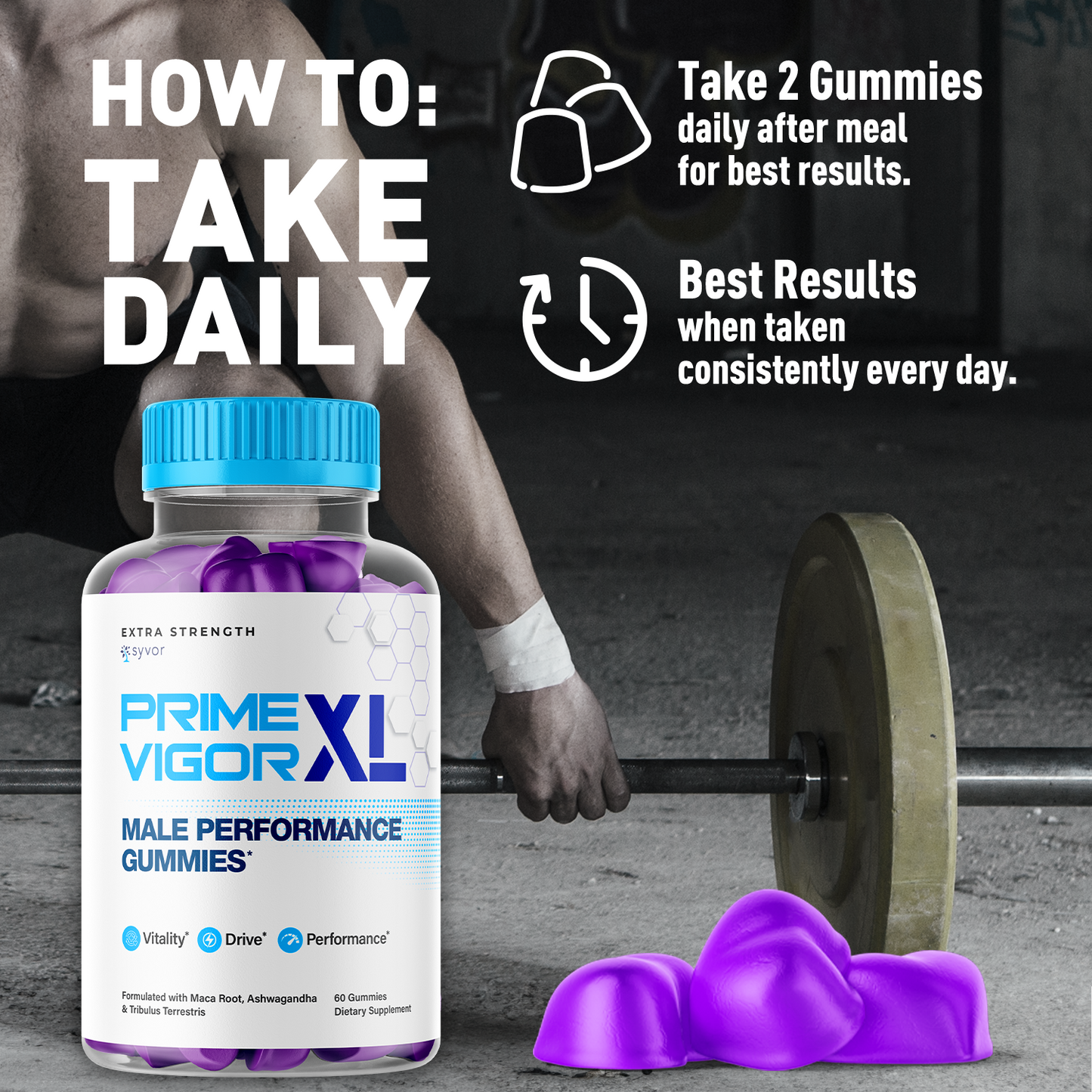 HOW TO:
TAKE
DAILY

Take 2 Gummies
daily after meal
for best results.

Best Results
when taken
consistently every day.

EXTRA STRENGTH
syvor

PRIME VIGOR XL

MALE PERFORMANCE GUMMIES*

Vitality* Drive* Performance*

Formulated with Maca Root, Ashwagandha & Tribulus Terrestris

60 Gummies
Dietary Supplement