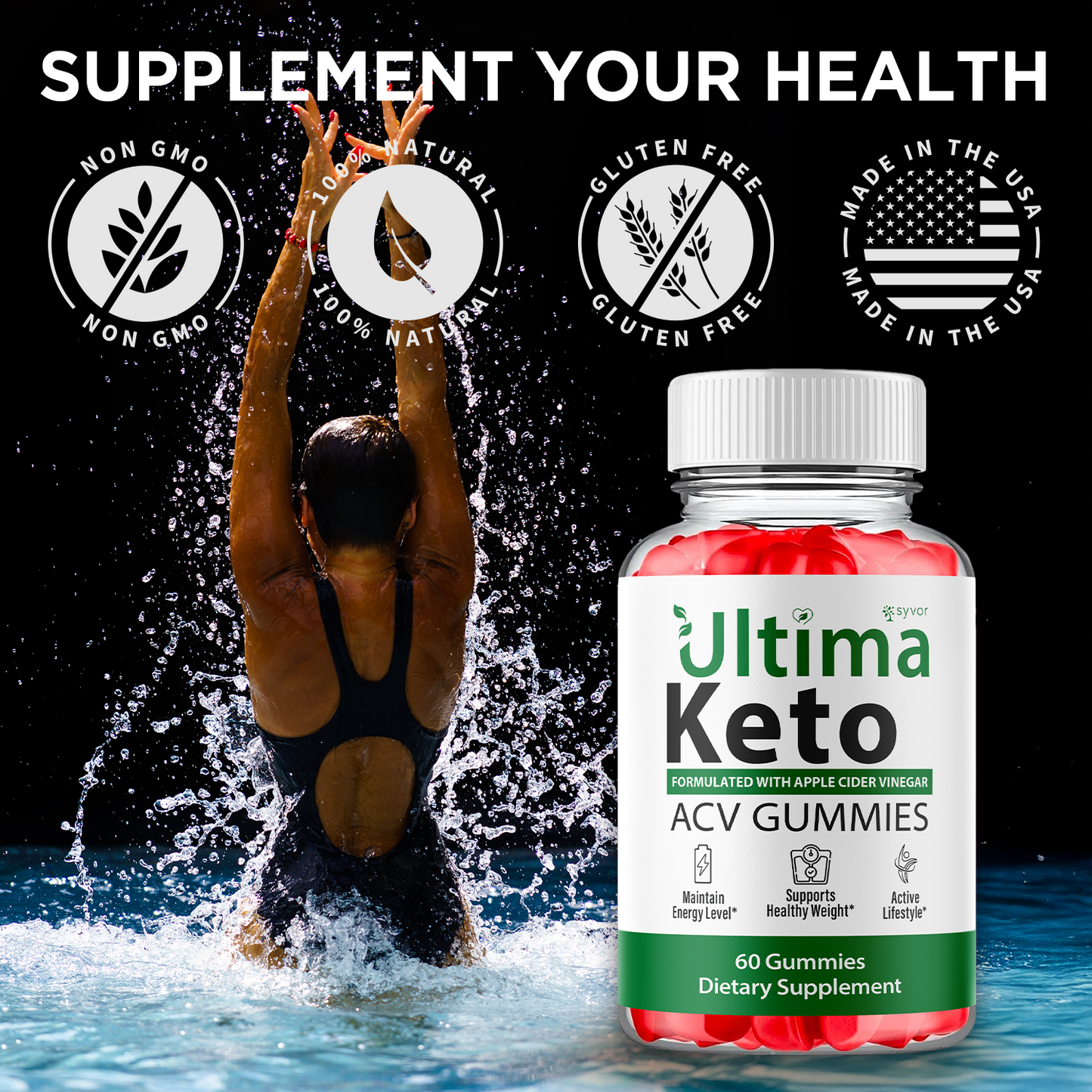 SUPPLEMENT YOUR HEALTH

NON GMO
NON GMO

100% NATURAL
100% NATURAL

GLUTEN FREE
GLUTEN FREE

MADE IN THE USA
MADE IN THE USA

syvor
Ultima
Keto
FORMULATED WITH APPLE CIDER VINEGAR
ACV GUMMIES

Maintain Energy Level*
Supports Healthy Weight*
Active Lifestyle*

60 Gummies
Dietary Supplement