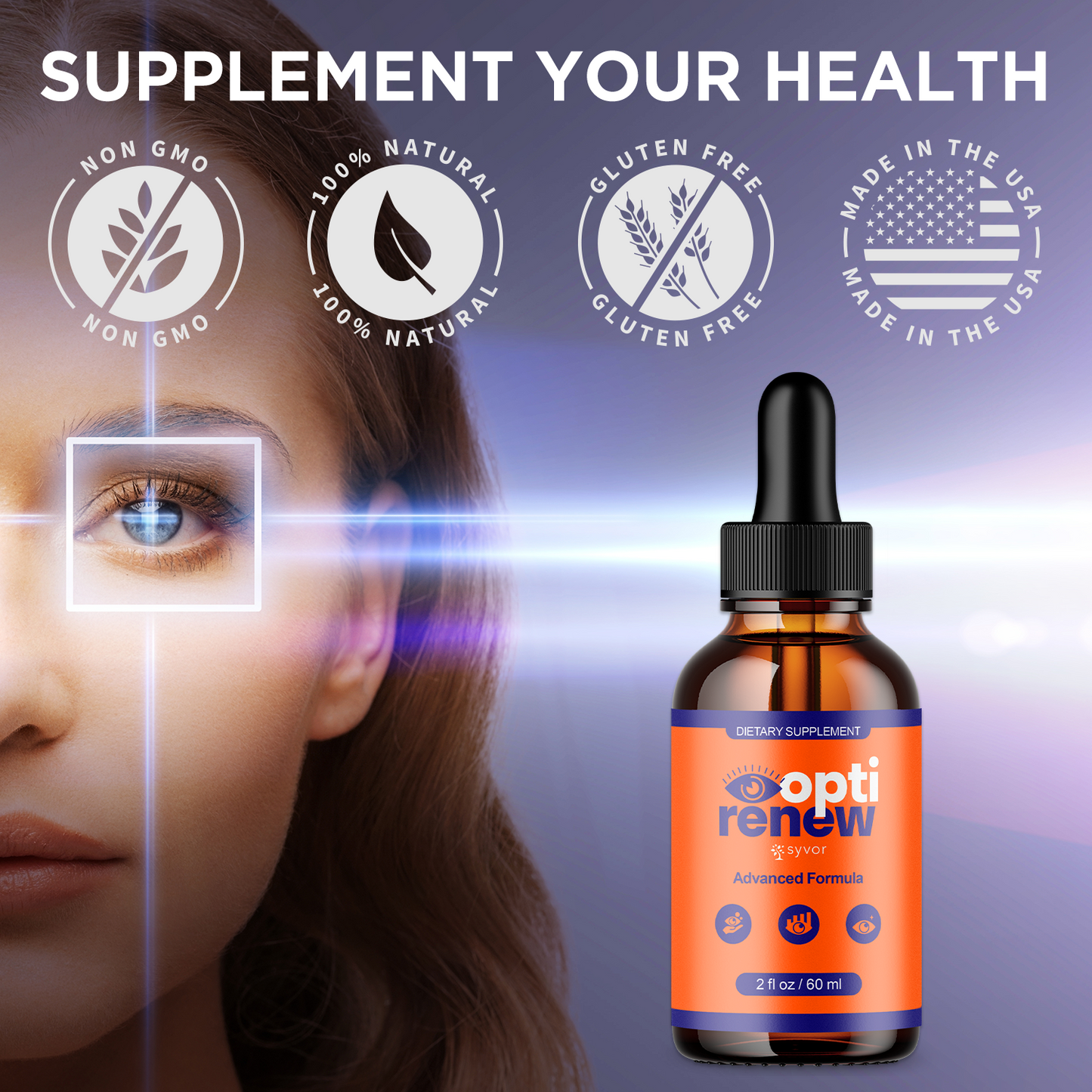 SUPPLEMENT YOUR HEALTH

NON GMO
NON GMO

100% NATURAL
100% NATURAL

GLUTEN FREE
GLUTEN FREE

MADE IN THE USA
MADE IN THE USA

DIETARY SUPPLEMENT

opti
renew

syvor

Advanced Formula

2 fl oz / 60 ml