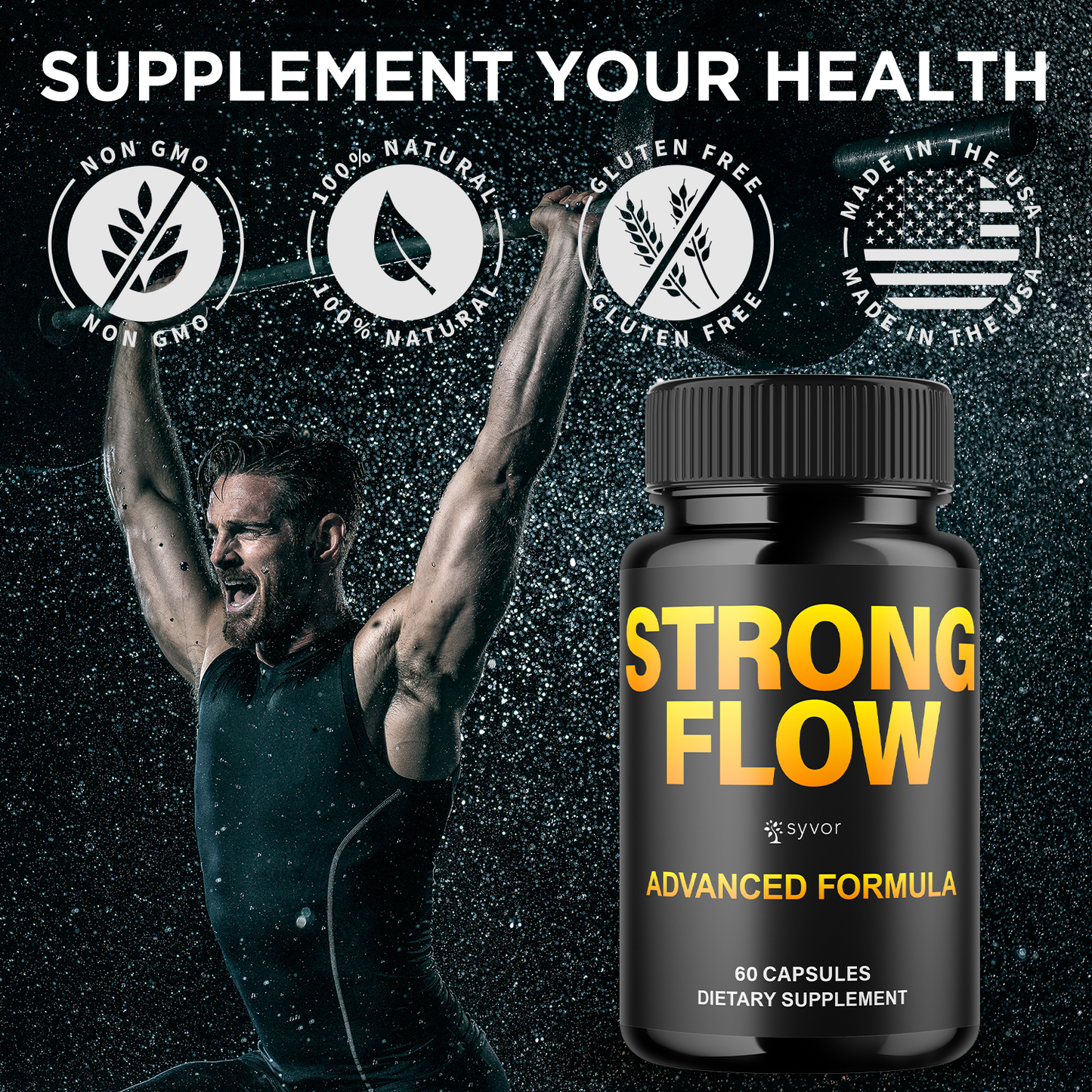 SUPPLEMENT YOUR HEALTH

NON GMO
NON GMO

100% NATURAL
100% NATURAL

GLUTEN FREE
GLUTEN FREE

MADE IN THE USA
MADE IN THE USA

STRONG FLOW

syvor

ADVANCED FORMULA

60 CAPSULES
DIETARY SUPPLEMENT