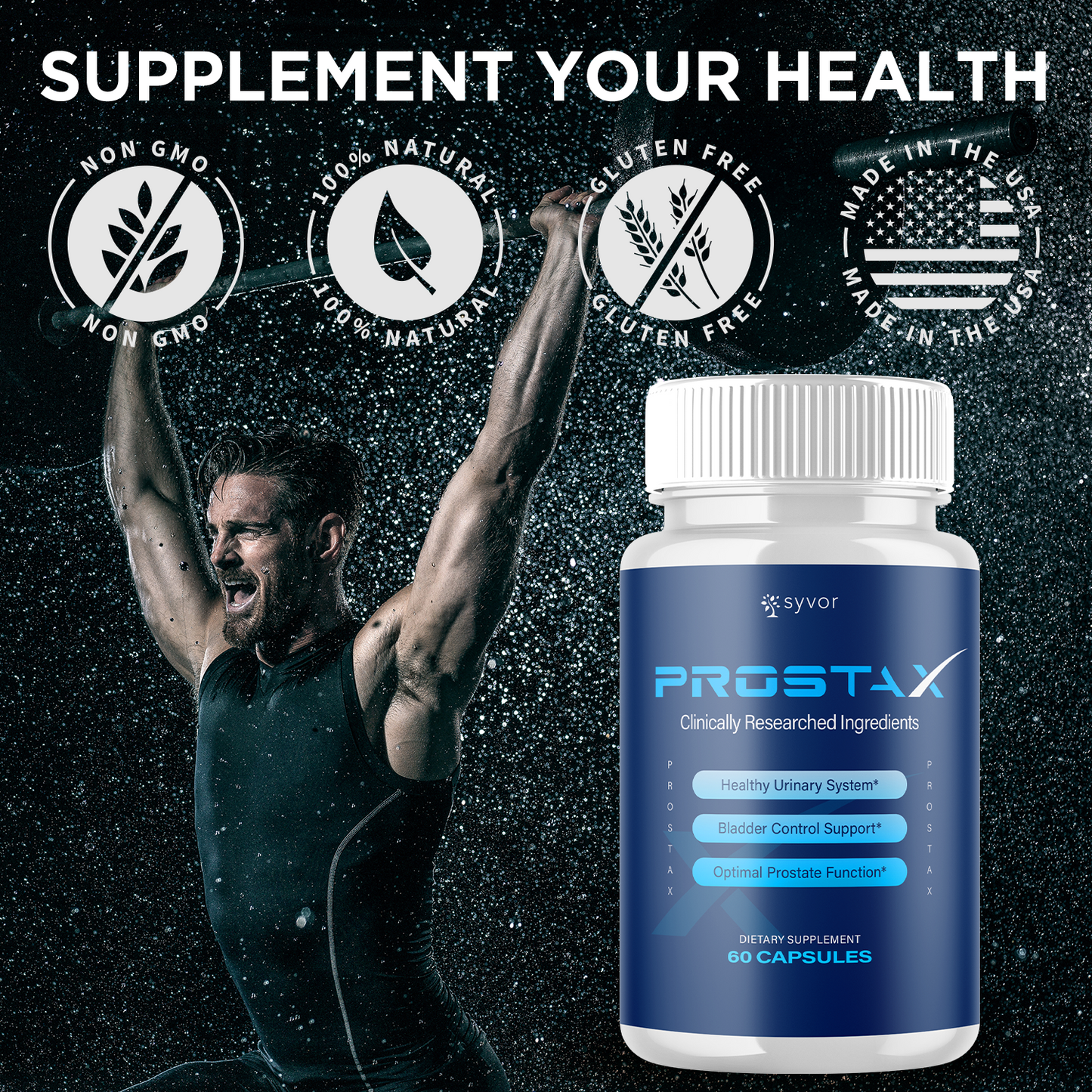 SUPPLEMENT YOUR HEALTH

NON GMO
NON GMO

100% NATURAL
100% NATURAL

GLUTEN FREE
GLUTEN FREE

MADE IN THE USA
MADE IN THE USA

syvor

PROSTAX

Clinically Researched Ingredients

PROSTAX

Healthy Urinary System*

Bladder Control Support*

Optimal Prostate Function*

PROSTAX

DIETARY SUPPLEMENT
60 CAPSULES