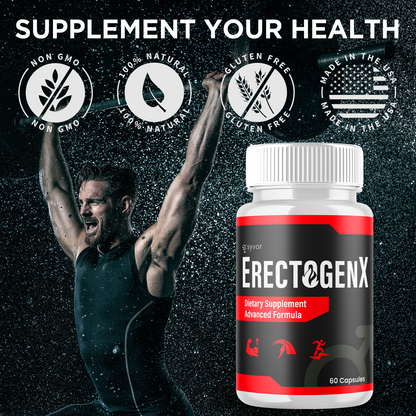 SUPPLEMENT YOUR HEALTH

NON GMO
NON GMO

100% NATURAL
100% NATURAL

GLUTEN FREE
GLUTEN FREE

MADE IN THE USA
MADE IN THE USA

syvor
ERECTOGENX
Dietary Supplement
Advanced Formula

60 Capsules