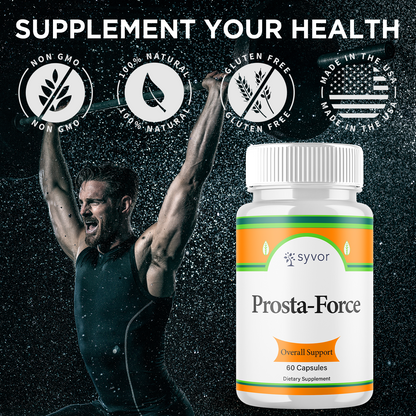 SUPPLEMENT YOUR HEALTH

NON GMO
NON GMO

100% NATURAL
100% NATURAL

GLUTEN FREE
GLUTEN FREE

MADE IN THE USA
MADE IN THE USA

syvor

Prosta-Force

Overall Support

60 Capsules

Dietary Supplement