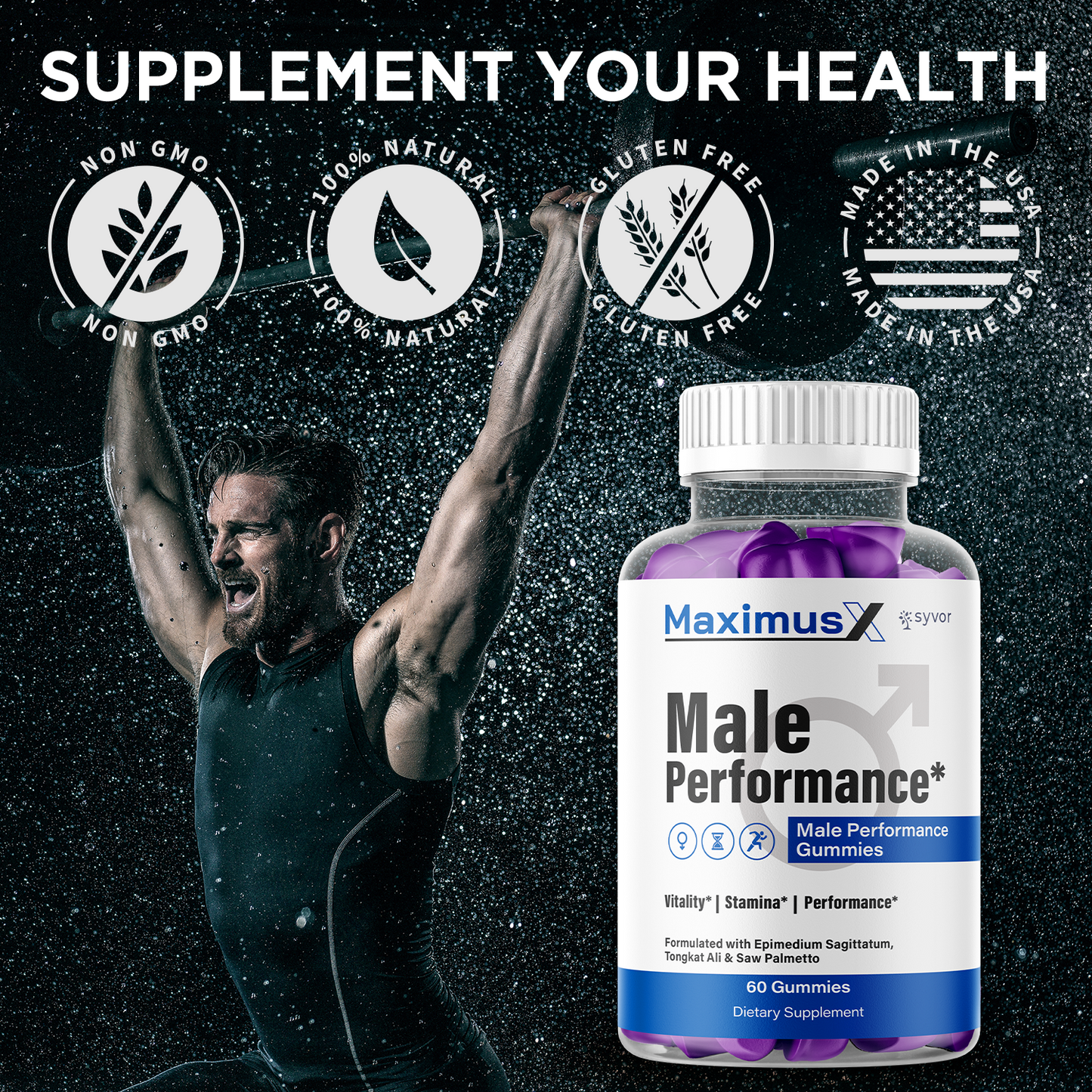 SUPPLEMENT YOUR HEALTH

NON GMO
NON GMO

100% NATURAL
100% NATURAL

GLUTEN FREE
GLUTEN FREE

MADE IN THE USA
MADE IN THE USA

MaximusX
syvor

Male Performance*

Male Performance Gummies

Vitality* | Stamina* | Performance*

Formulated with Epimedium Sagittatum, Tongkat Ali & Saw Palmetto

60 Gummies
Dietary Supplement