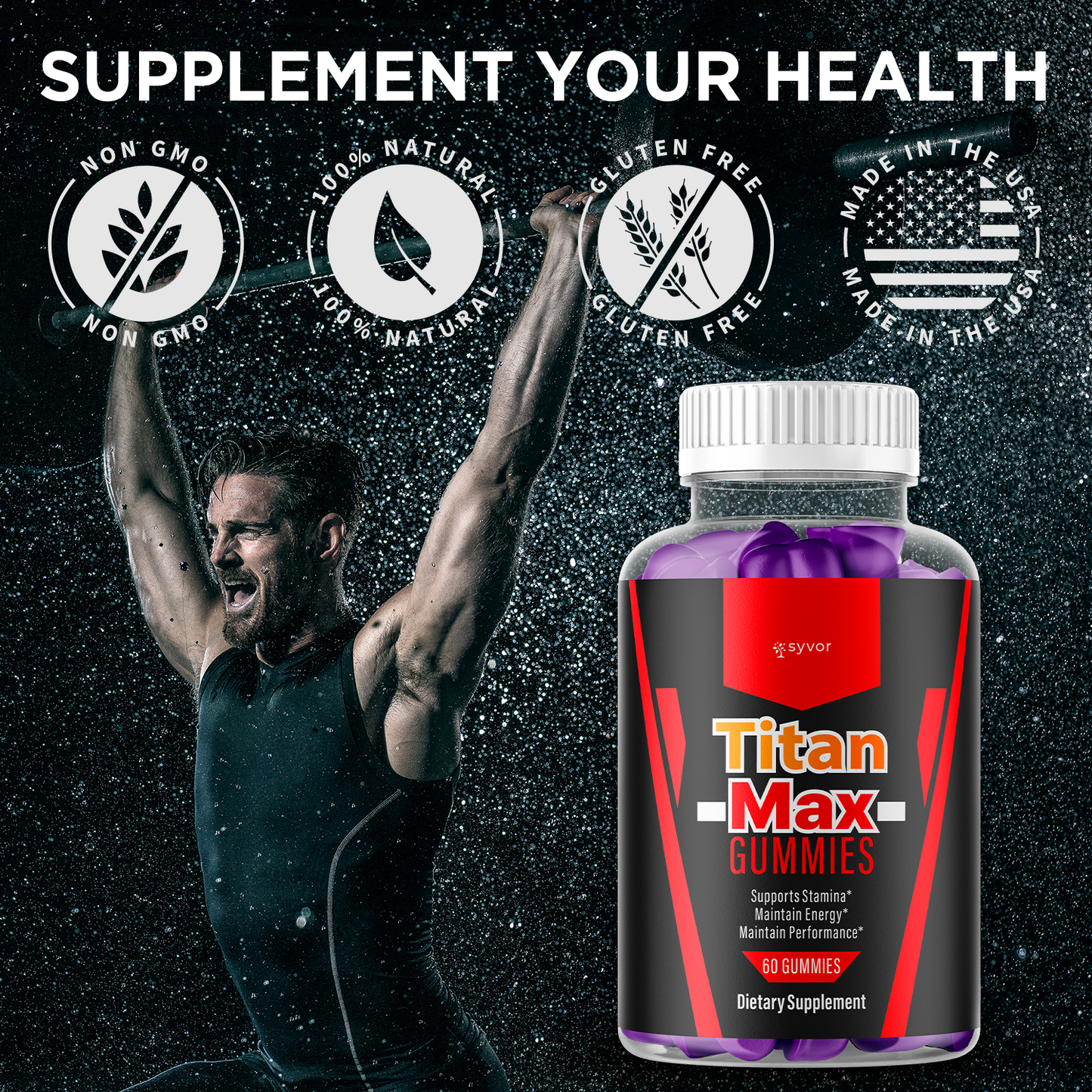 SUPPLEMENT YOUR HEALTH

NON GMO
NON GMO

100% NATURAL
100% NATURAL

GLUTEN FREE
GLUTEN FREE

MADE IN THE USA
MADE IN THE USA

syvor

Titan
Max
GUMMIES

Supports Stamina*
Maintain Energy*
Maintain Performance*

60 GUMMIES

Dietary Supplement