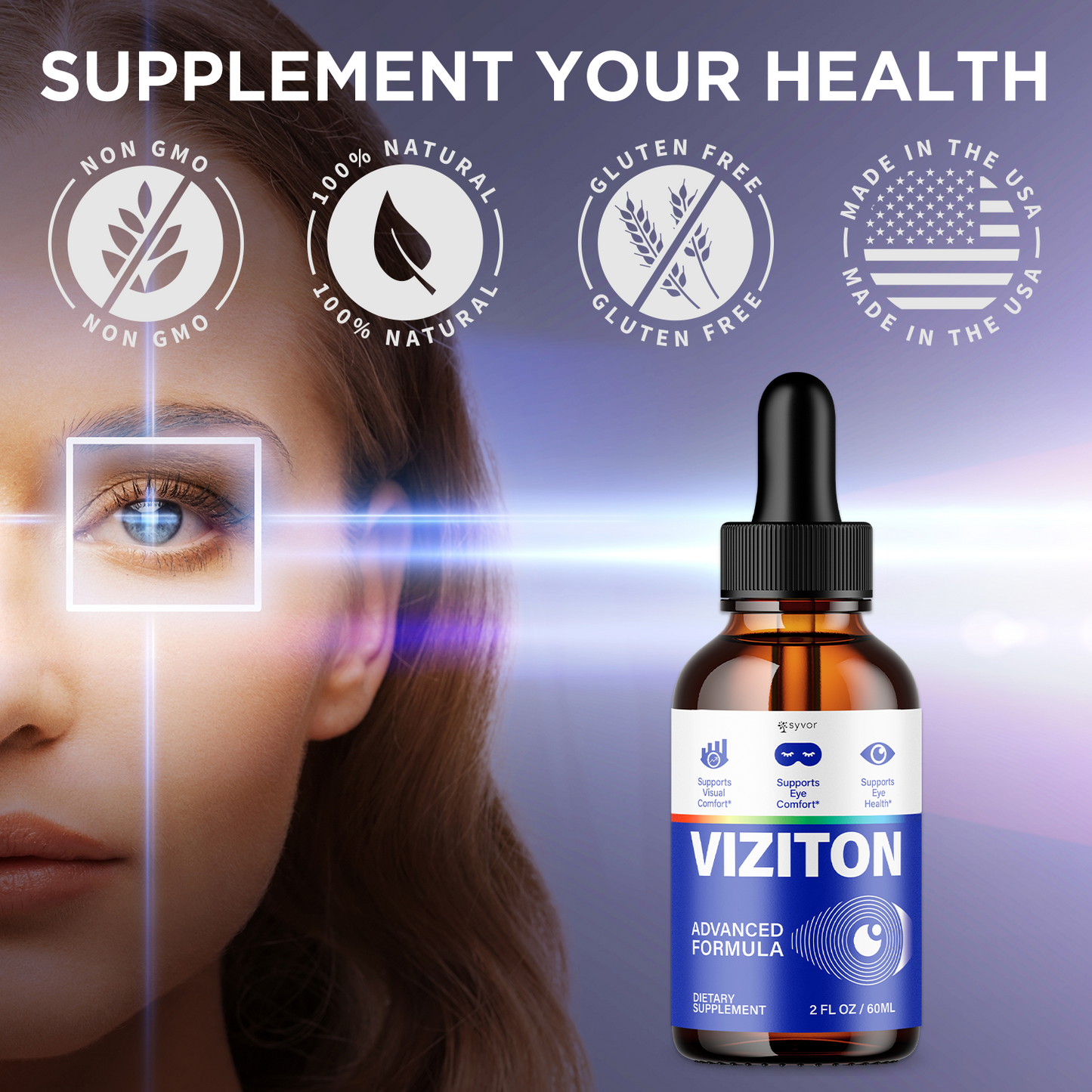 SUPPLEMENT YOUR HEALTH

NON GMO
NON GMO

100% NATURAL
100% NATURAL

GLUTEN FREE
GLUTEN FREE

MADE IN THE USA
MADE IN THE USA

syvor

Supports Visual Comfort*

Supports Eye Comfort*

Supports Eye Health*

VIZITON

ADVANCED FORMULA

DIETARY SUPPLEMENT

2 FL OZ / 60ML