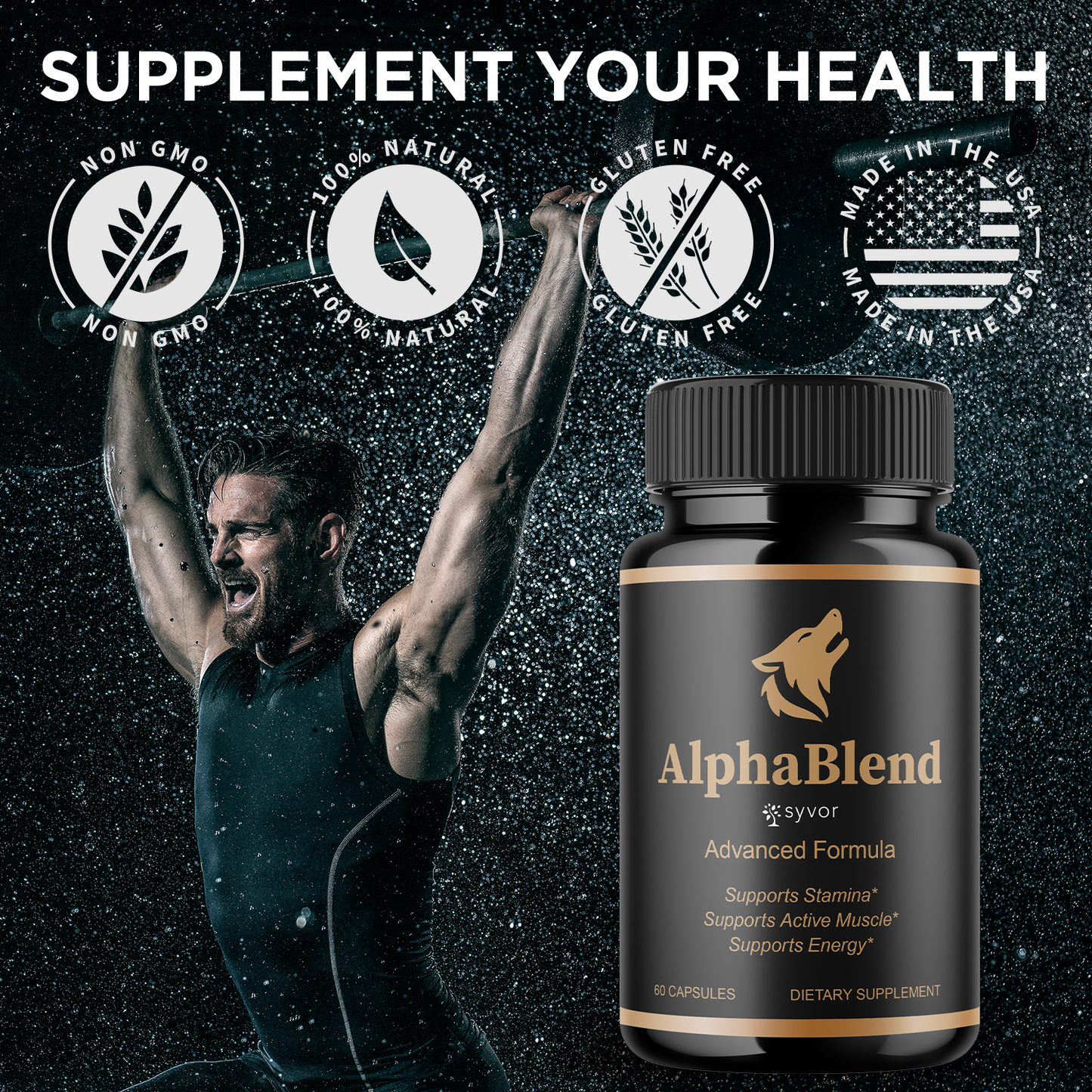 SUPPLEMENT YOUR HEALTH

NON GMO
NON GMO

100% NATURAL
100% NATURAL

GLUTEN FREE
GLUTEN FREE

MADE IN THE USA
MADE IN THE USA

AlphaBlend
syvor
Advanced Formula

Supports Stamina*
Supports Active Muscle*
Supports Energy*

60 CAPSULES
DIETARY SUPPLEMENT