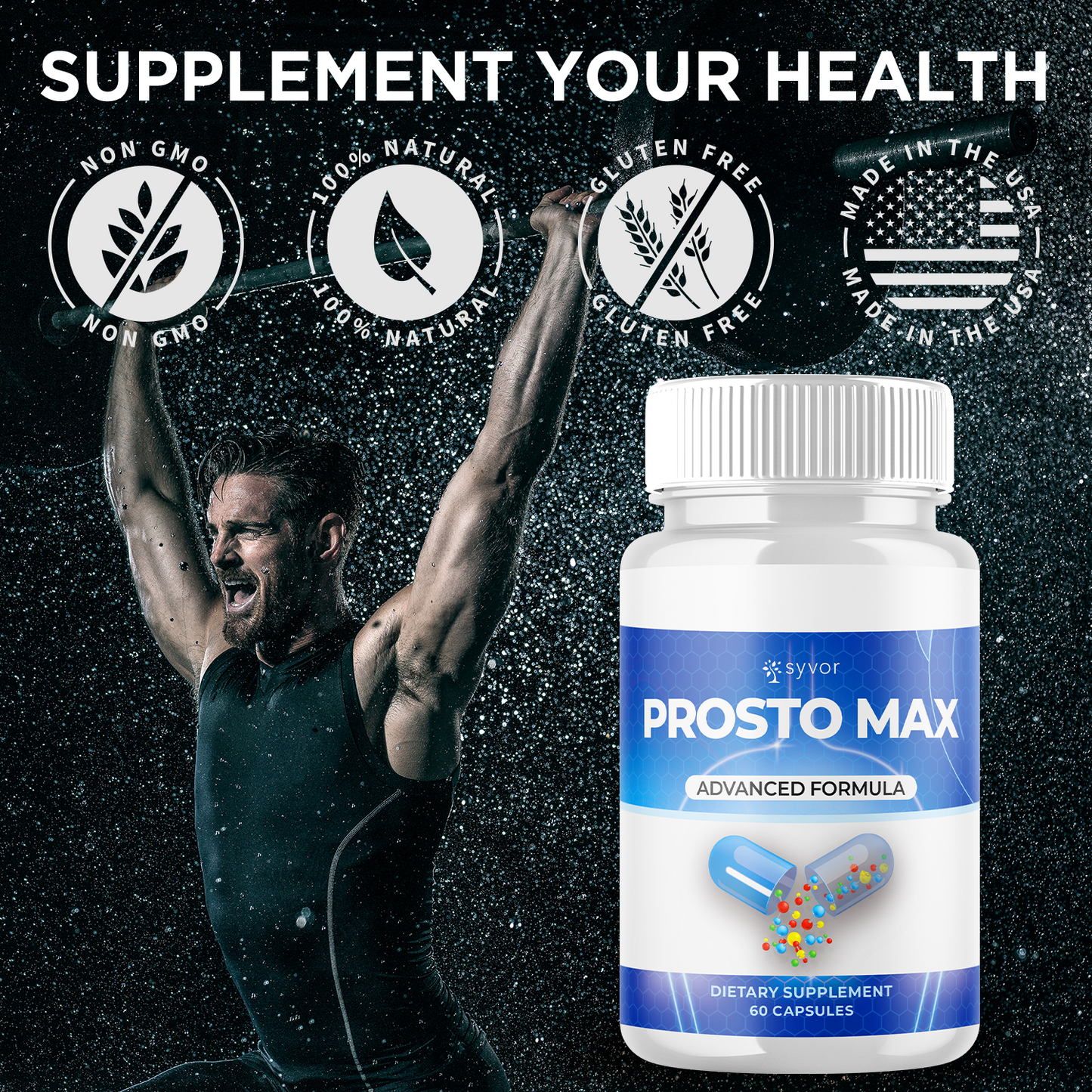 SUPPLEMENT YOUR HEALTH

NON GMO
NON GMO

100% NATURAL
100% NATURAL

GLUTEN FREE
GLUTEN FREE

MADE IN THE USA
MADE IN THE USA

syvor
PROSTO MAX
ADVANCED FORMULA

DIETARY SUPPLEMENT
60 CAPSULES