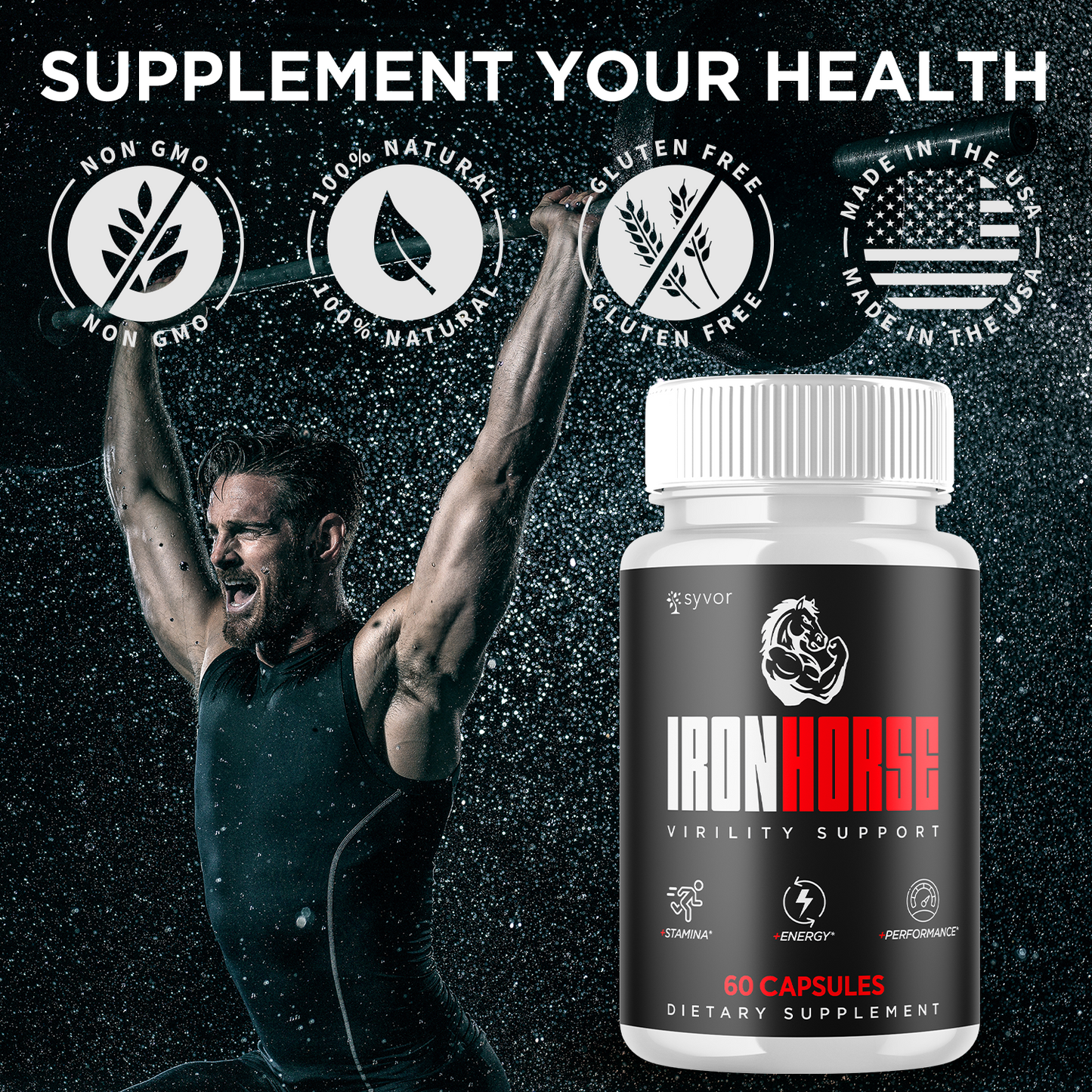 SUPPLEMENT YOUR HEALTH

NON GMO
NON GMO

100% NATURAL
100% NATURAL

GLUTEN FREE
GLUTEN FREE

MADE IN THE USA
MADE IN THE USA

syvor

IRONHORSE

VIRILITY SUPPORT

+STAMINA*

+ENERGY*

+PERFORMANCE*

60 CAPSULES

DIETARY SUPPLEMENT