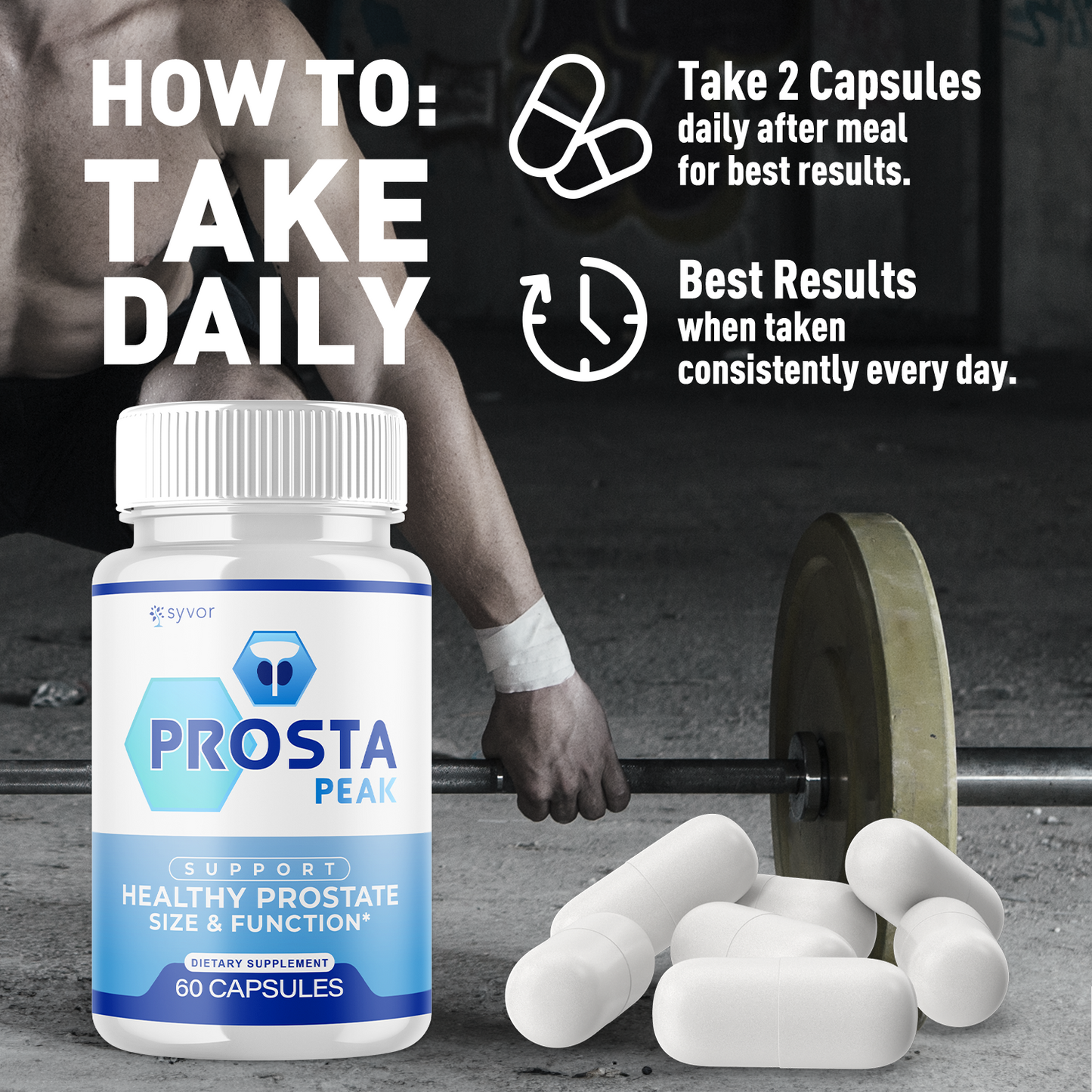 HOW TO:
TAKE
DAILY

Take 2 Capsules
daily after meal
for best results.

Best Results
when taken
consistently every day.

syvor

PROSTA
PEAK

SUPPORT
HEALTHY PROSTATE
SIZE & FUNCTION*

DIETARY SUPPLEMENT
60 CAPSULES