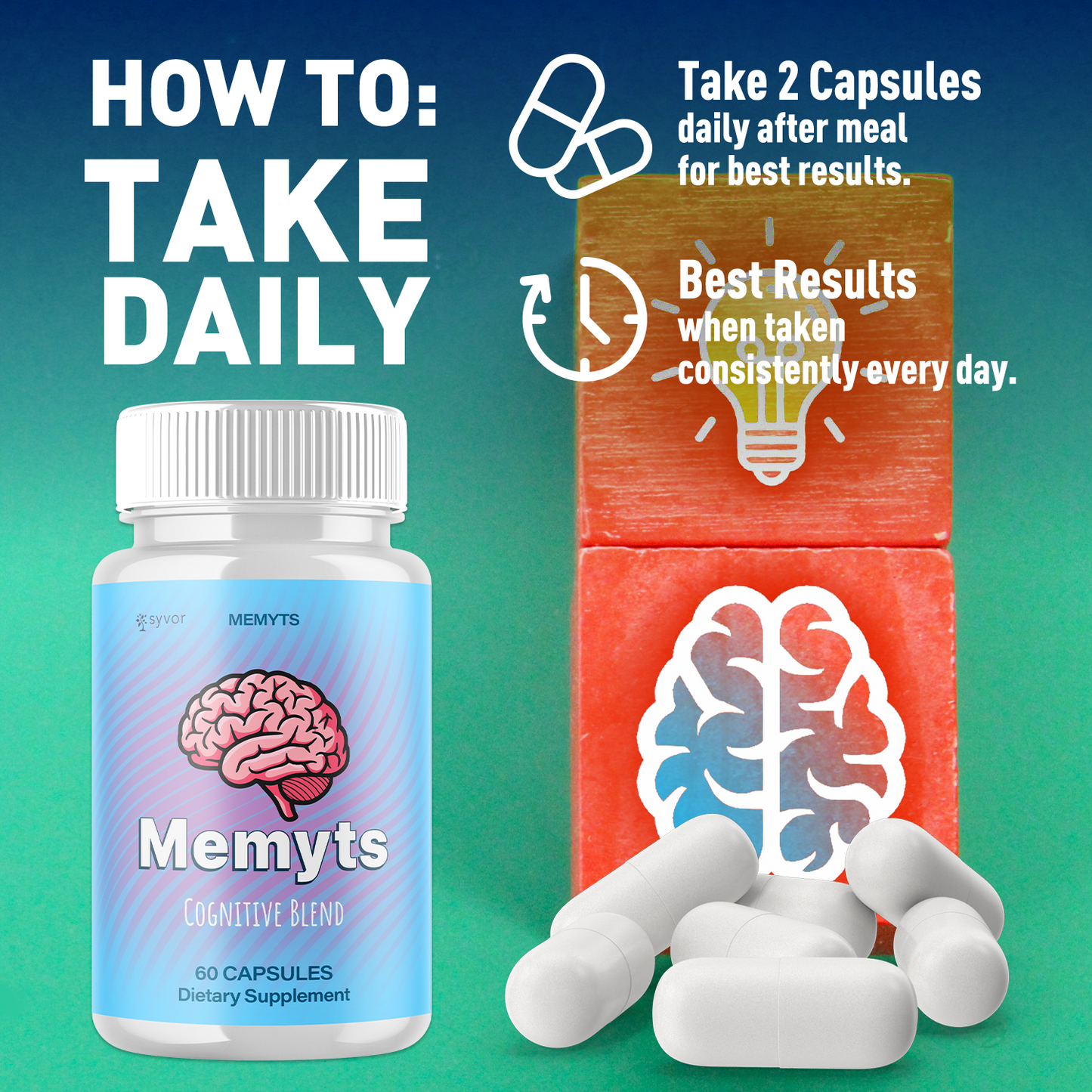 HOW TO:
TAKE
DAILY

Take 2 Capsules
daily after meal
for best results.

Best Results
when taken
consistently every day.

syvor
MEMYTS

Memyts
COGNITIVE BLEND

60 CAPSULES
Dietary Supplement