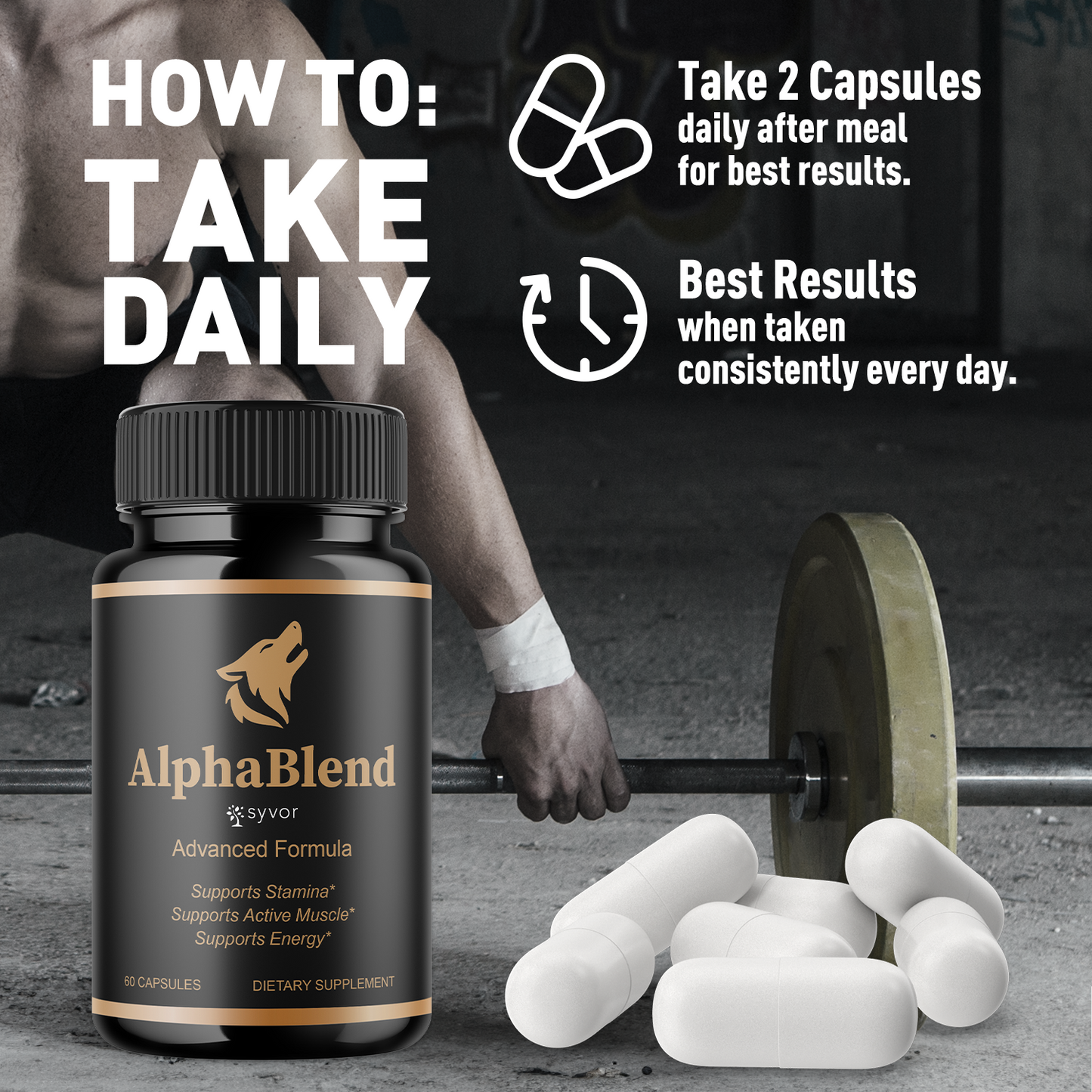 HOW TO: TAKE DAILY

Take 2 Capsules daily after meal for best results.

Best Results when taken consistently every day.

AlphaBlend

syvor

Advanced Formula

Supports Stamina*
Supports Active Muscle*
Supports Energy*

60 CAPSULES

DIETARY SUPPLEMENT