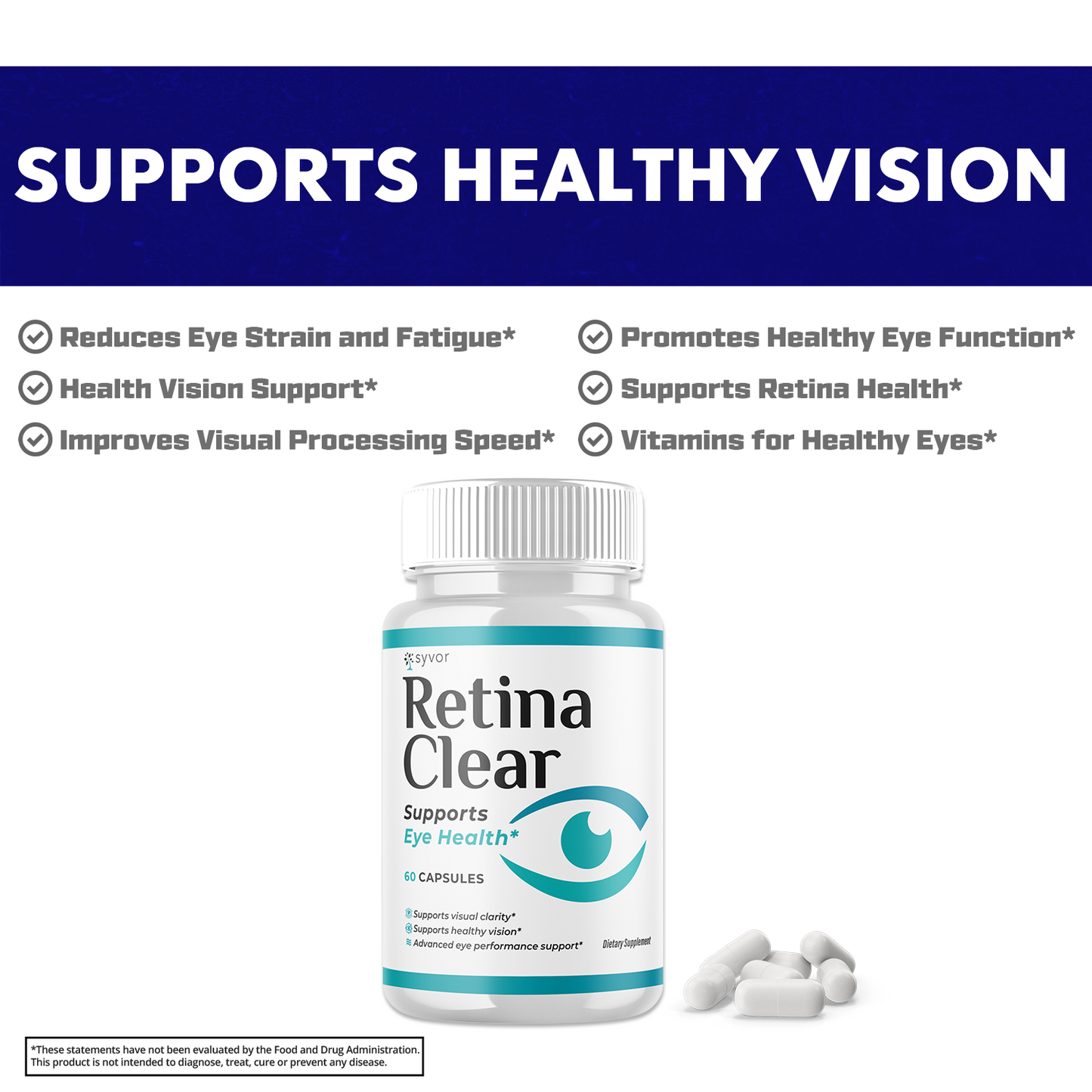 SUPPORTS HEALTHY VISION

Reduces Eye Strain and Fatigue*

Health Vision Support*

Improves Visual Processing Speed*

Promotes Healthy Eye Function*

Supports Retina Health*

Vitamins for Healthy Eyes*

syvor

Retina Clear

Supports Eye Health*

60 CAPSULES

Supports visual clarity*
Supports healthy vision*
Advanced eye performance support*

Dietary Supplement

*These statements have not been evaluated by the Food and Drug Administration. This product is not intended to diagnose, treat, cure or prevent any disease.