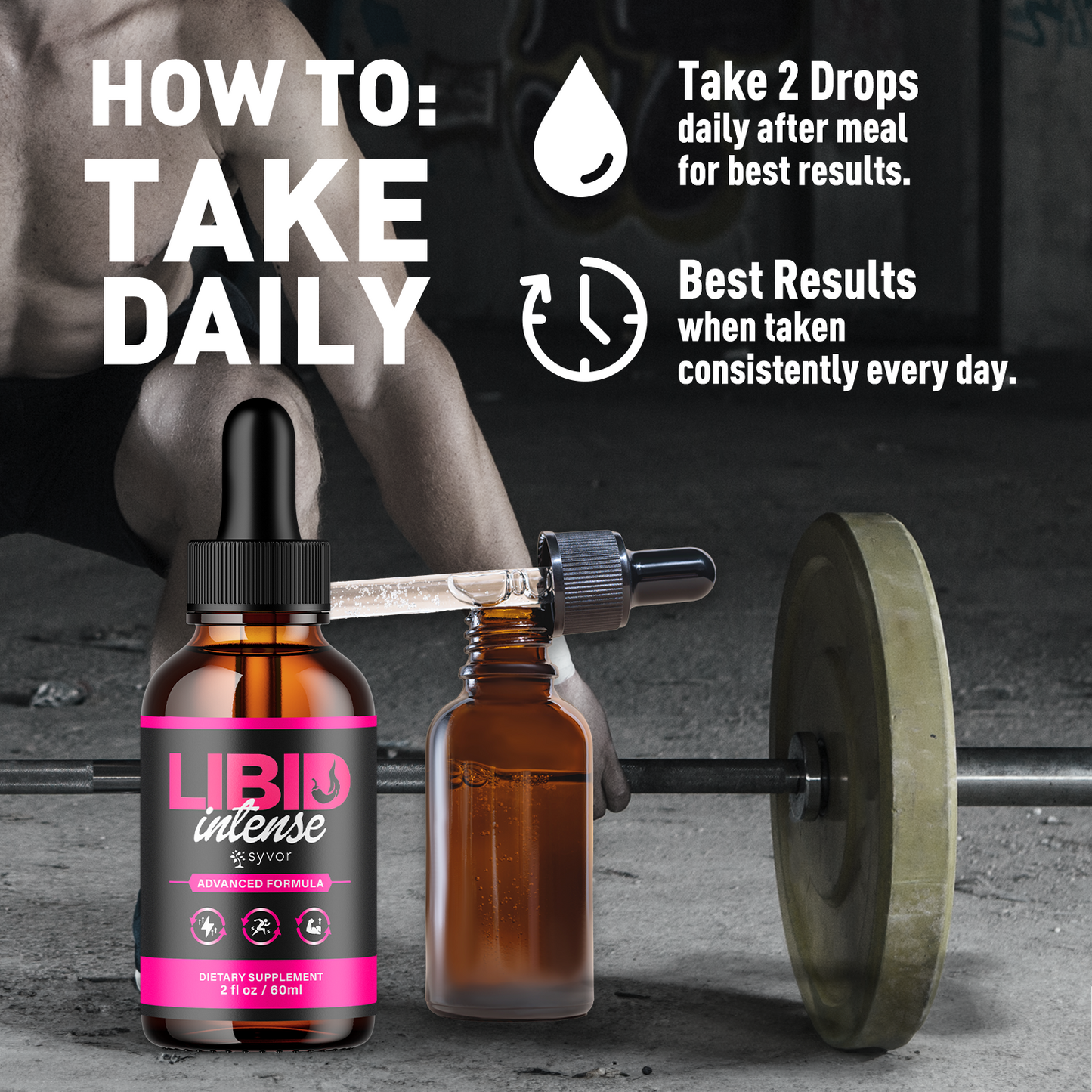 HOW TO:
TAKE
DAILY

Take 2 Drops
daily after meal for best results.

Best Results
when taken consistently every day.

LIBID
intense
syvor
ADVANCED FORMULA
DIETARY SUPPLEMENT
2 fl oz / 60ml