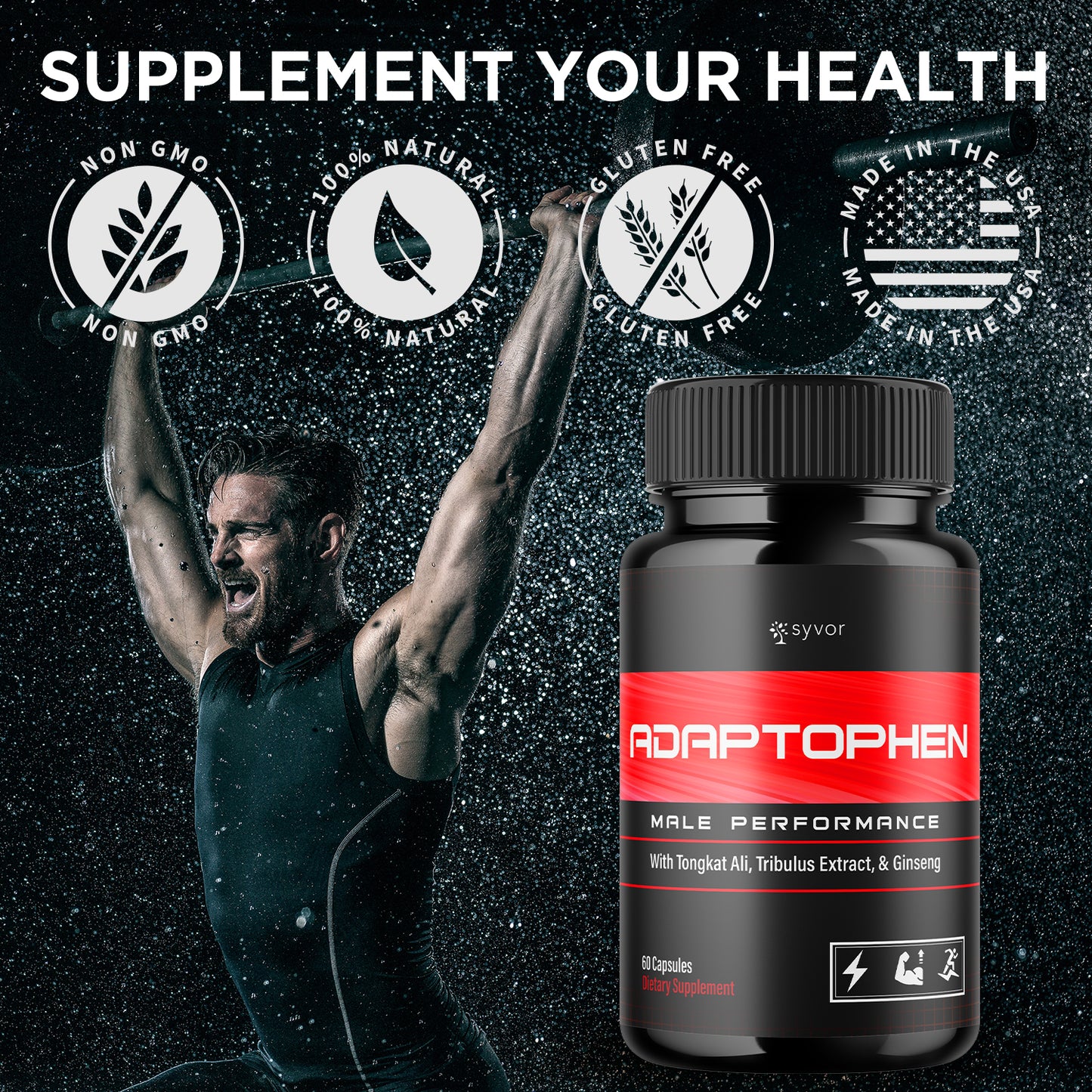 SUPPLEMENT YOUR HEALTH

NON GMO
NON GMO

100% NATURAL
100% NATURAL

GLUTEN FREE
GLUTEN FREE

MADE IN THE USA
MADE IN THE USA

syvor

ADAPTOPHEN

MALE PERFORMANCE

With Tongkat Ali, Tribulus Extract, & Ginseng

60 Capsules
Dietary Supplement