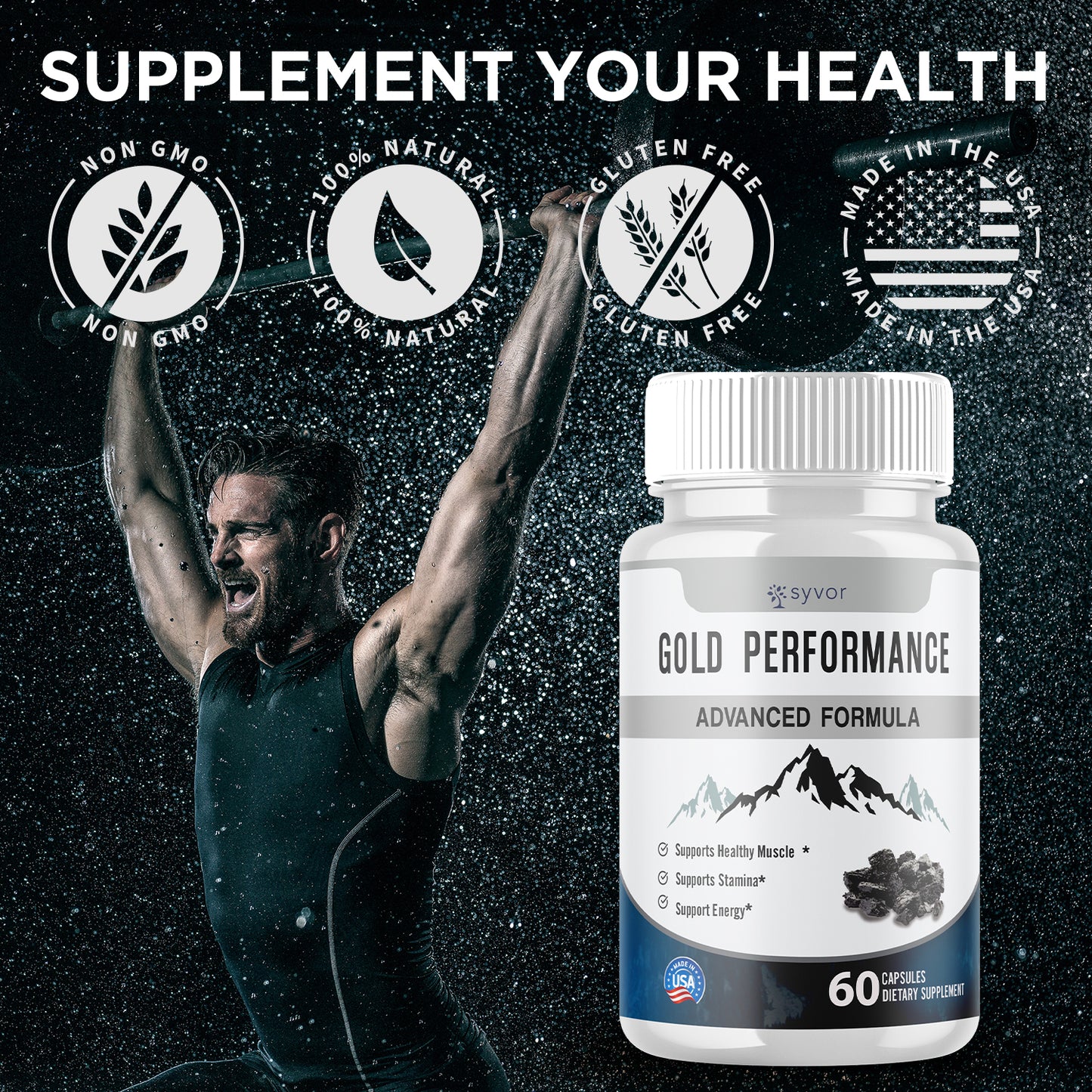 SUPPLEMENT YOUR HEALTH

NON GMO NON GMO

100% NATURAL 100% NATURAL

GLUTEN FREE GLUTEN FREE

MADE IN THE USA MADE IN THE USA

syvor

GOLD PERFORMANCE

ADVANCED FORMULA

Supports Healthy Muscle *

Supports Stamina*

Support Energy*

MADE IN USA

60 CAPSULES DIETARY SUPPLEMENT