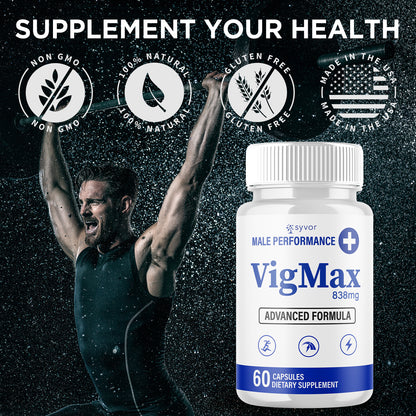 SUPPLEMENT YOUR HEALTH

NON GMO
NON GMO

100% NATURAL
100% NATURAL

GLUTEN FREE
GLUTEN FREE

MADE IN THE USA
MADE IN THE USA

syvor
MALE PERFORMANCE
VigMax
838mg
ADVANCED FORMULA
60 CAPSULES
DIETARY SUPPLEMENT