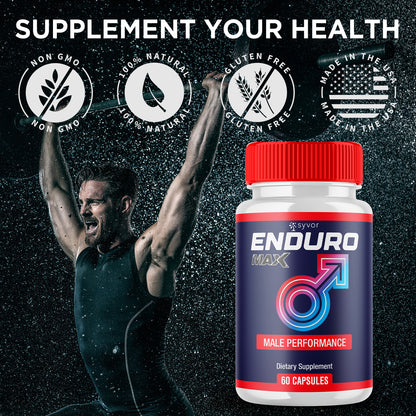 SUPPLEMENT YOUR HEALTH

NON GMO
NON GMO

100% NATURAL
100% NATURAL

GLUTEN FREE
GLUTEN FREE

MADE IN THE USA
MADE IN THE USA

syvor
ENDURO
MAX
MALE PERFORMANCE
Dietary Supplement
60 CAPSULES