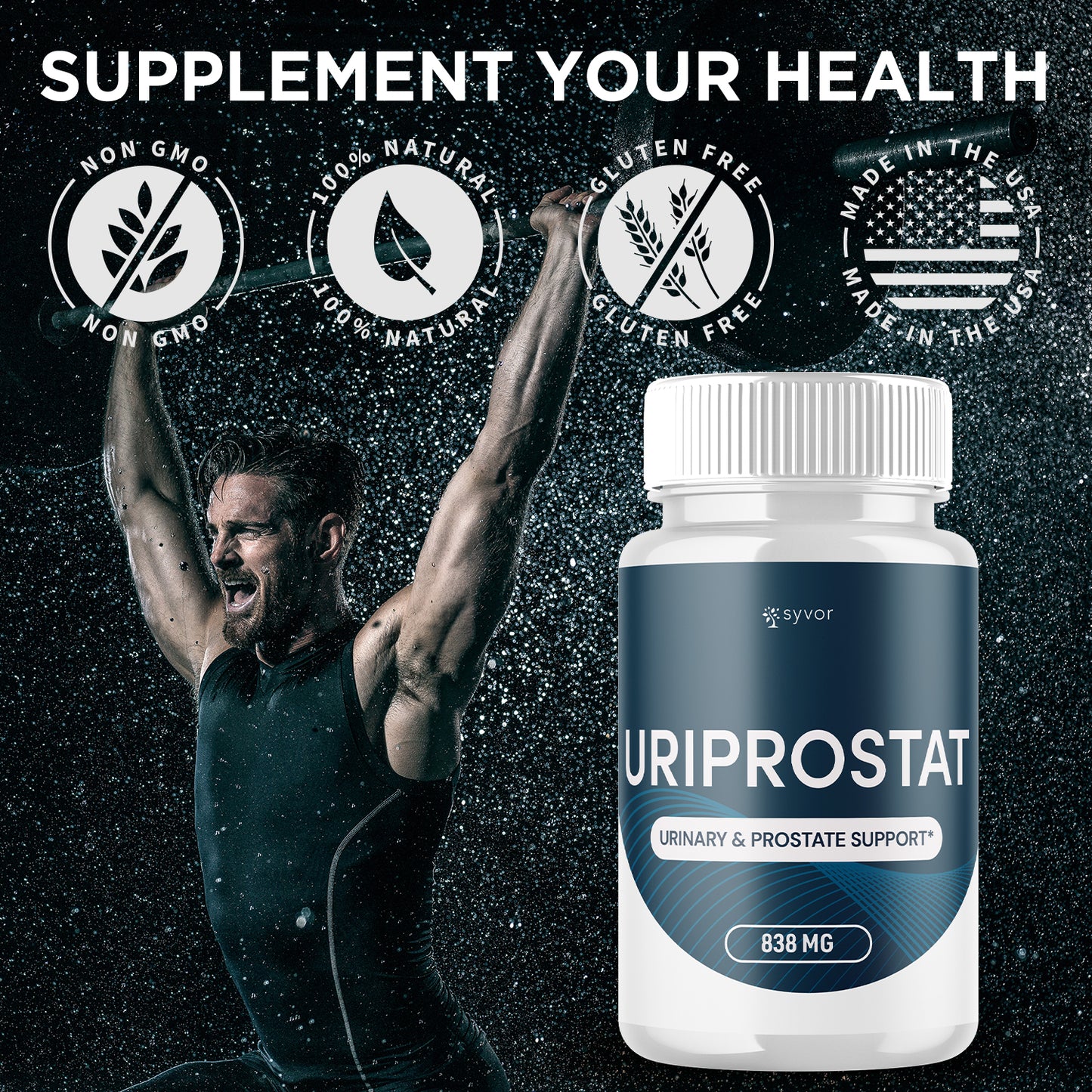 SUPPLEMENT YOUR HEALTH

NON GMO
NON GMO

100% NATURAL
100% NATURAL

GLUTEN FREE
GLUTEN FREE

MADE IN THE USA
MADE IN THE USA

syvor

URIPROSTAT

URINARY & PROSTATE SUPPORT*

838 MG