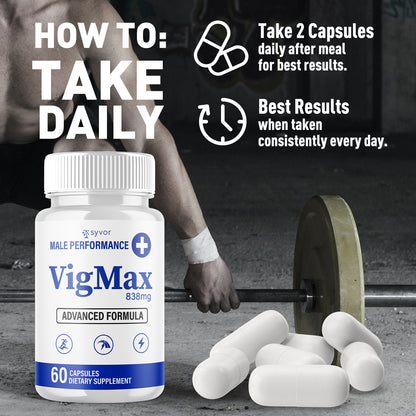 HOW TO: TAKE DAILY

Take 2 Capsules daily after meal for best results.

Best Results when taken consistently every day.

syvor
MALE PERFORMANCE
VigMax
838mg
ADVANCED FORMULA
60 CAPSULES
DIETARY SUPPLEMENT