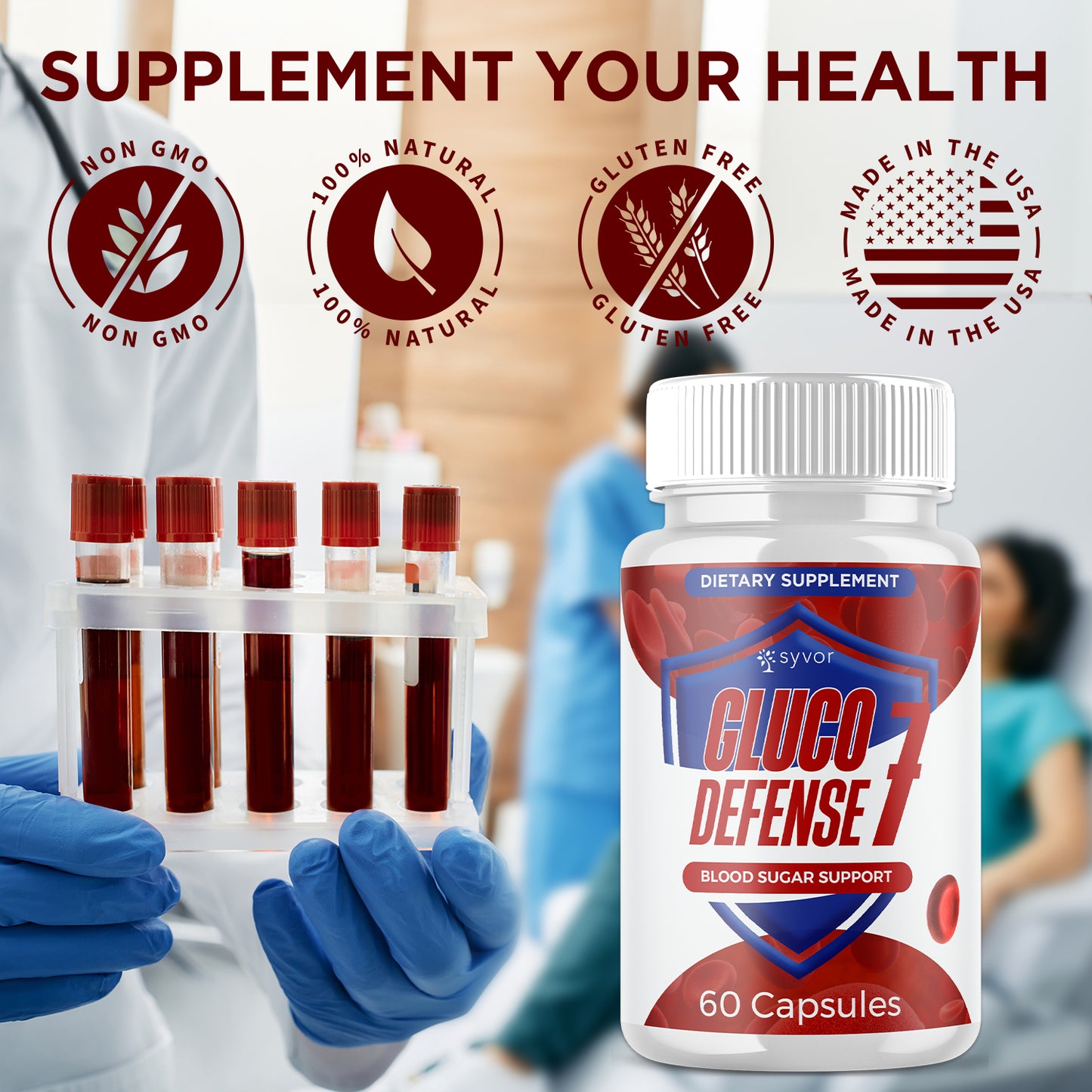 SUPPLEMENT YOUR HEALTH

NON GMO
NON GMO

100% NATURAL
100% NATURAL

GLUTEN FREE
GLUTEN FREE

MADE IN THE USA
MADE IN THE USA

DIETARY SUPPLEMENT

syvor

GLUCO DEFENSE 7

BLOOD SUGAR SUPPORT

60 Capsules