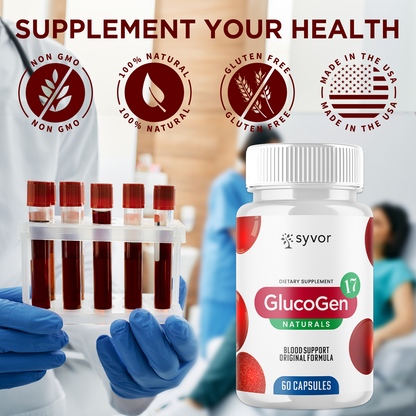 SUPPLEMENT YOUR HEALTH

NON GMO
NON GMO

100% NATURAL
100% NATURAL

GLUTEN FREE
GLUTEN FREE

MADE IN THE USA
MADE IN THE USA

syvor

DIETARY SUPPLEMENT

GlucoGen 17

NATURALS

BLOOD SUPPORT
ORIGINAL FORMULA

60 CAPSULES