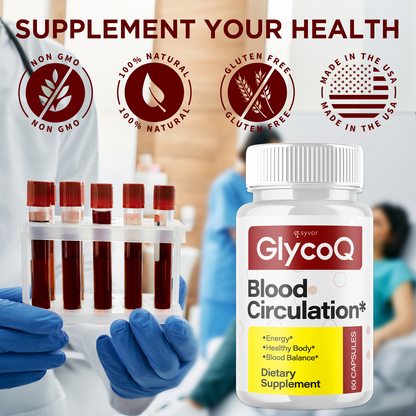 SUPPLEMENT YOUR HEALTH

NON GMO
NON GMO

100% NATURAL
100% NATURAL

GLUTEN FREE
GLUTEN FREE

MADE IN THE USA
MADE IN THE USA

syvor
GlycoQ
Blood Circulation*
•Energy*
•Healthy Body*
•Blood Balance*
Dietary Supplement
60 CAPSULES