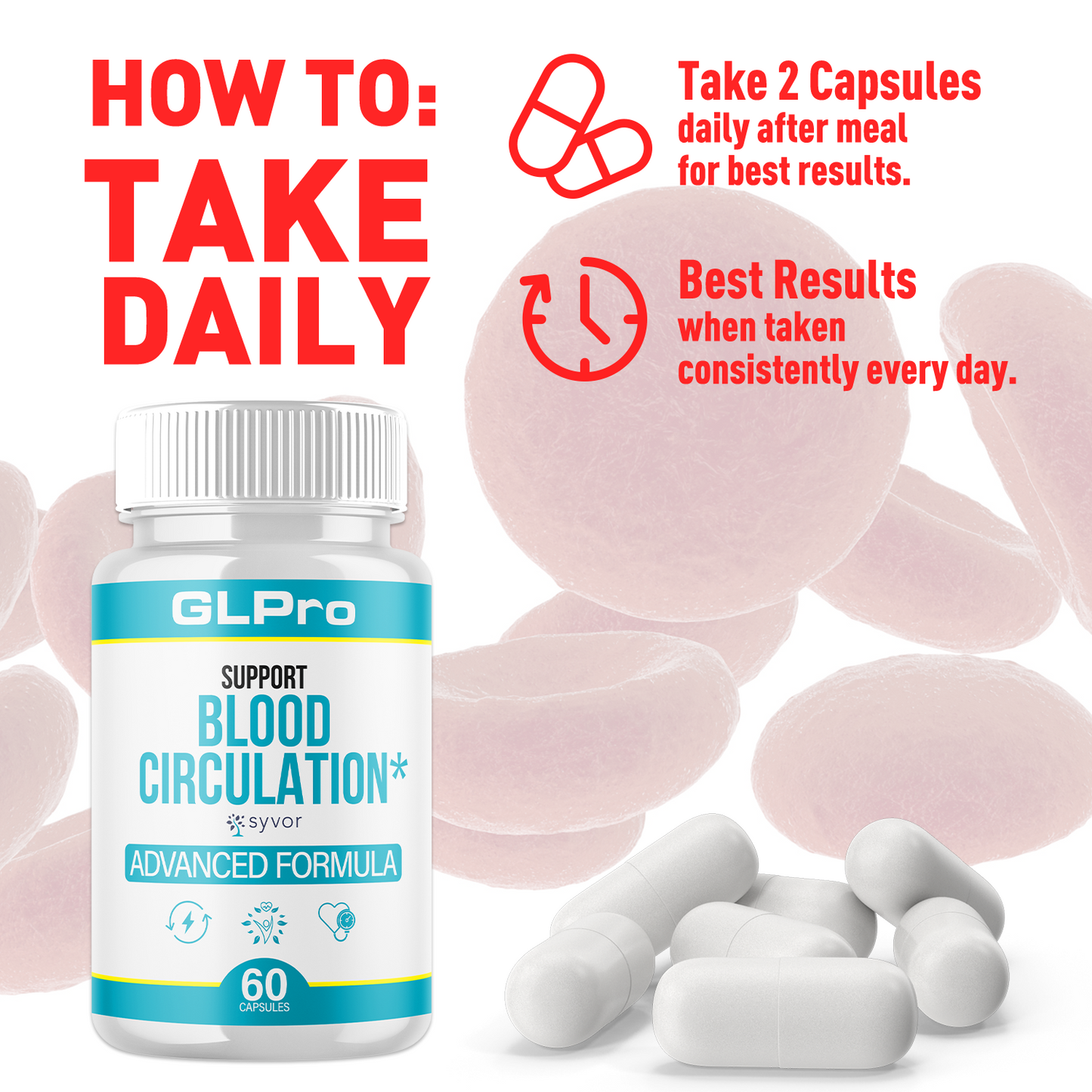 HOW TO:
TAKE
DAILY

Take 2 Capsules
daily after meal
for best results.

Best Results
when taken
consistently every day.

GLPro

SUPPORT
BLOOD
CIRCULATION*
syvor
ADVANCED FORMULA

60
CAPSULES