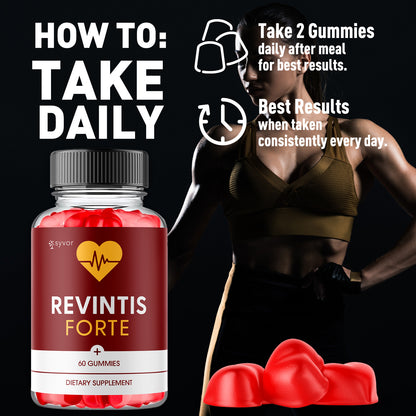 HOW TO:
TAKE
DAILY

Take 2 Gummies daily after meal for best results.

Best Results when taken consistently every day.

syvor

REVINTIS
FORTE

+

60 GUMMIES

DIETARY SUPPLEMENT