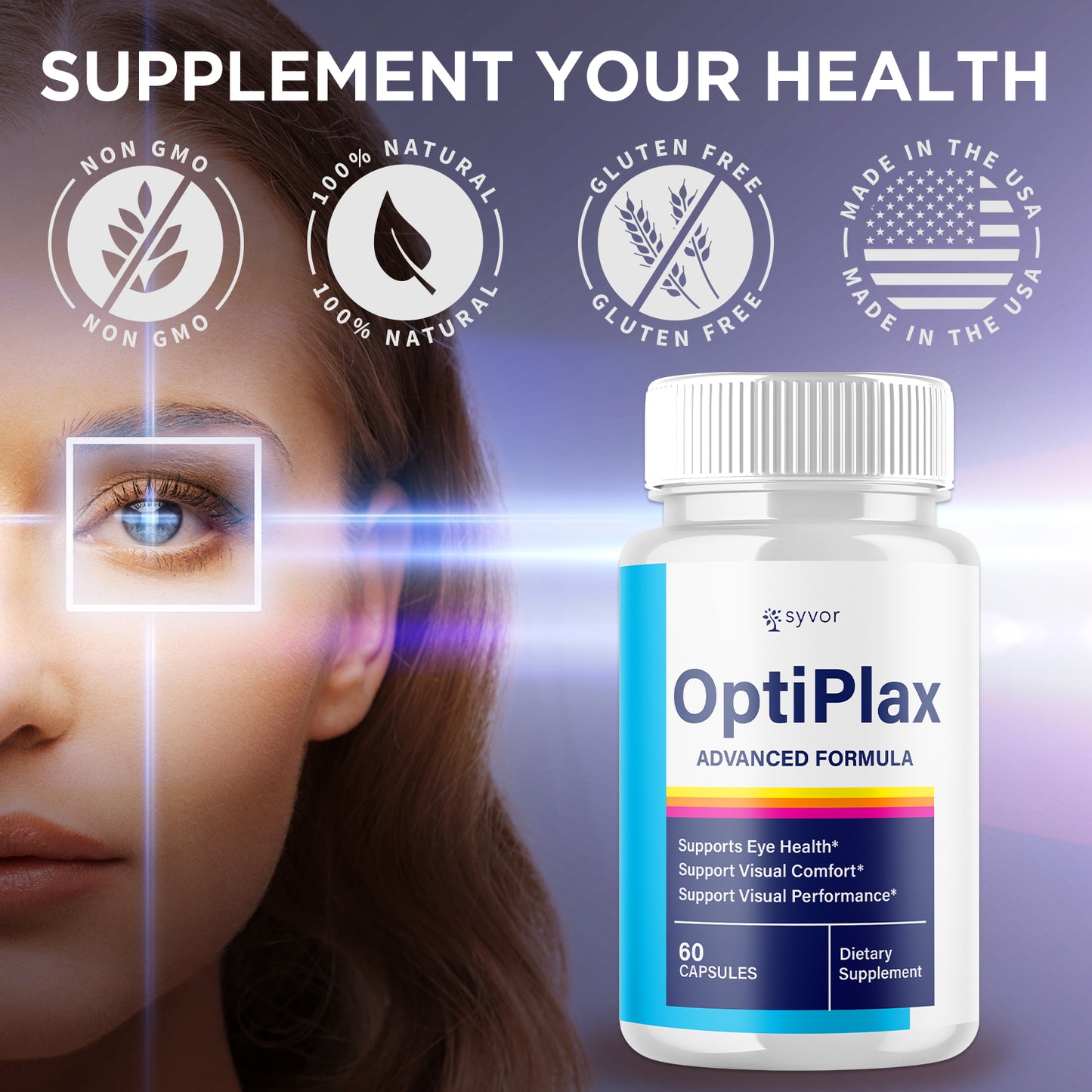 SUPPLEMENT YOUR HEALTH

NON GMO
NON GMO

100% NATURAL
100% NATURAL

GLUTEN FREE
GLUTEN FREE

MADE IN THE USA
MADE IN THE USA

syvor

OptiPlax

ADVANCED FORMULA

Supports Eye Health*
Support Visual Comfort*
Support Visual Performance*

60 CAPSULES

Dietary Supplement