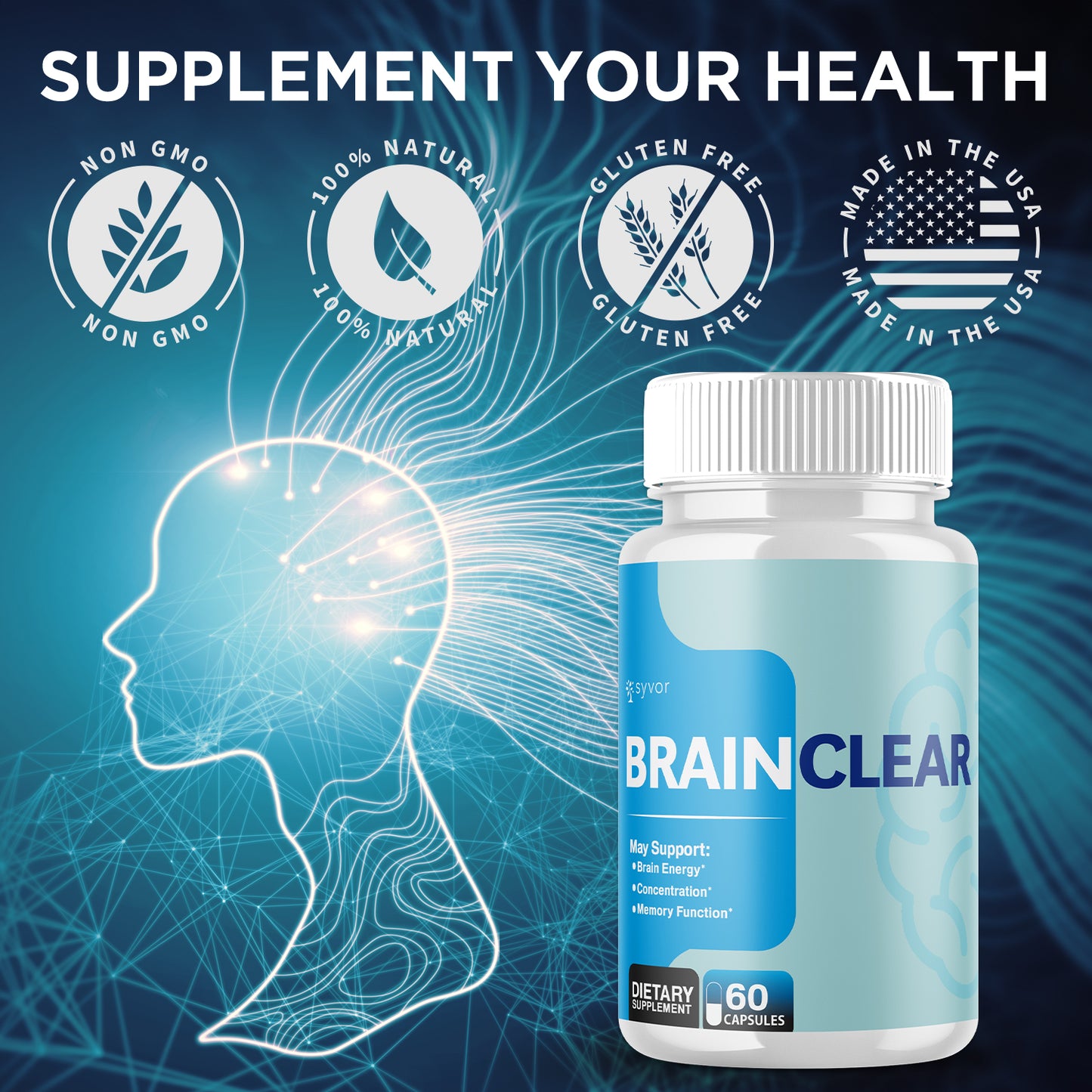 SUPPLEMENT YOUR HEALTH

NON GMO
NON GMO

100% NATURAL
100% NATURAL

GLUTEN FREE
GLUTEN FREE

MADE IN THE USA
MADE IN THE USA

syvor

BRAINCLEAR

May Support:
• Brain Energy*
• Concentration*
• Memory Function*

DIETARY SUPPLEMENT

60 CAPSULES