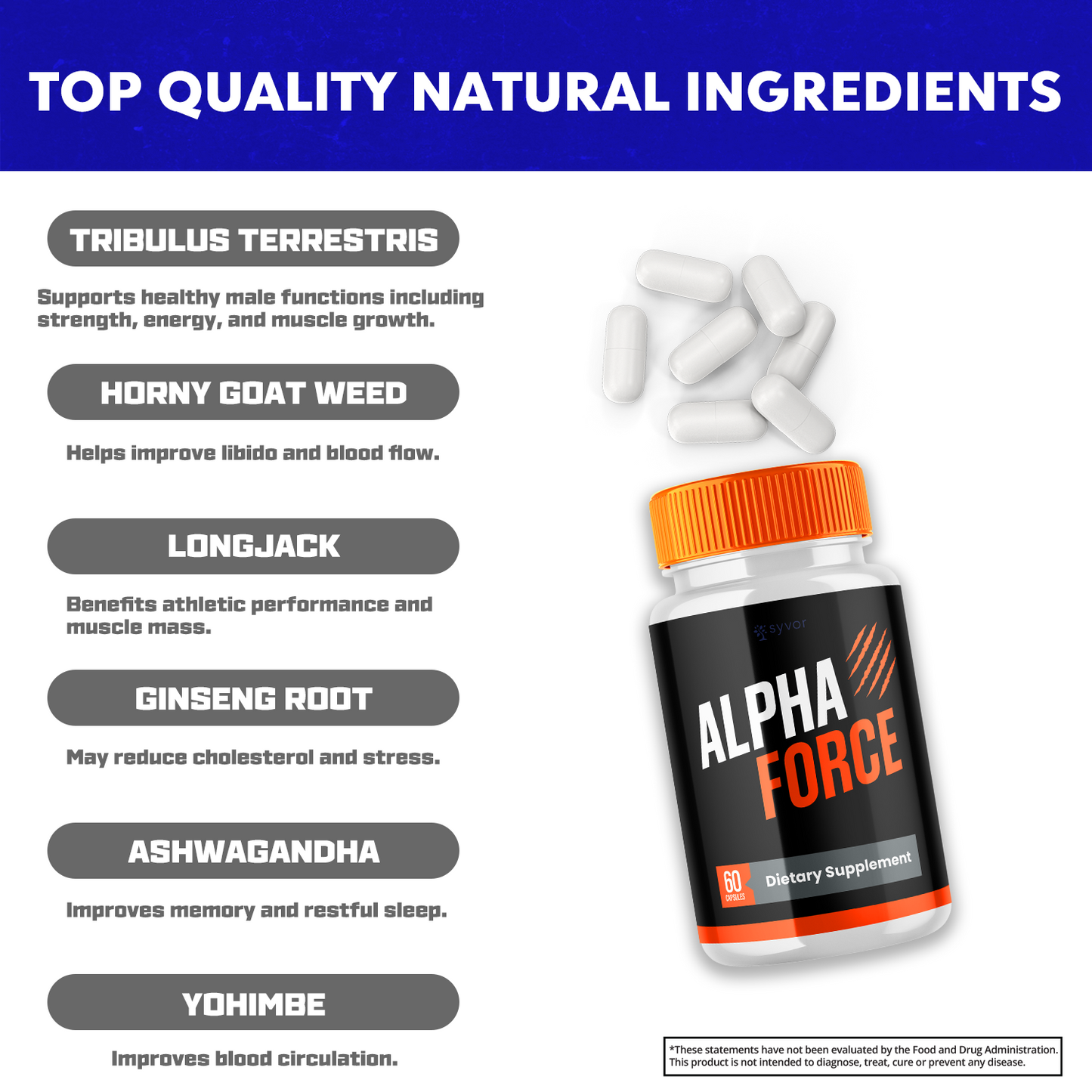 TOP QUALITY NATURAL INGREDIENTS

TRIBULUS TERRESTRIS

Supports healthy male functions including strength, energy, and muscle growth.

HORNY GOAT WEED

Helps improve libido and blood flow.

LONGJACK

Benefits athletic performance and muscle mass.

GINSENG ROOT

May reduce cholesterol and stress.

ASHWAGANDHA

Improves memory and restful sleep.

YOHIMBE

Improves blood circulation.

syvor

ALPHA FORCE

60 CAPSULES

Dietary Supplement

*These statements have not been evaluated by the Food and Drug Administration. This product is not intended to diagnose, treat, cure or prevent any disease.