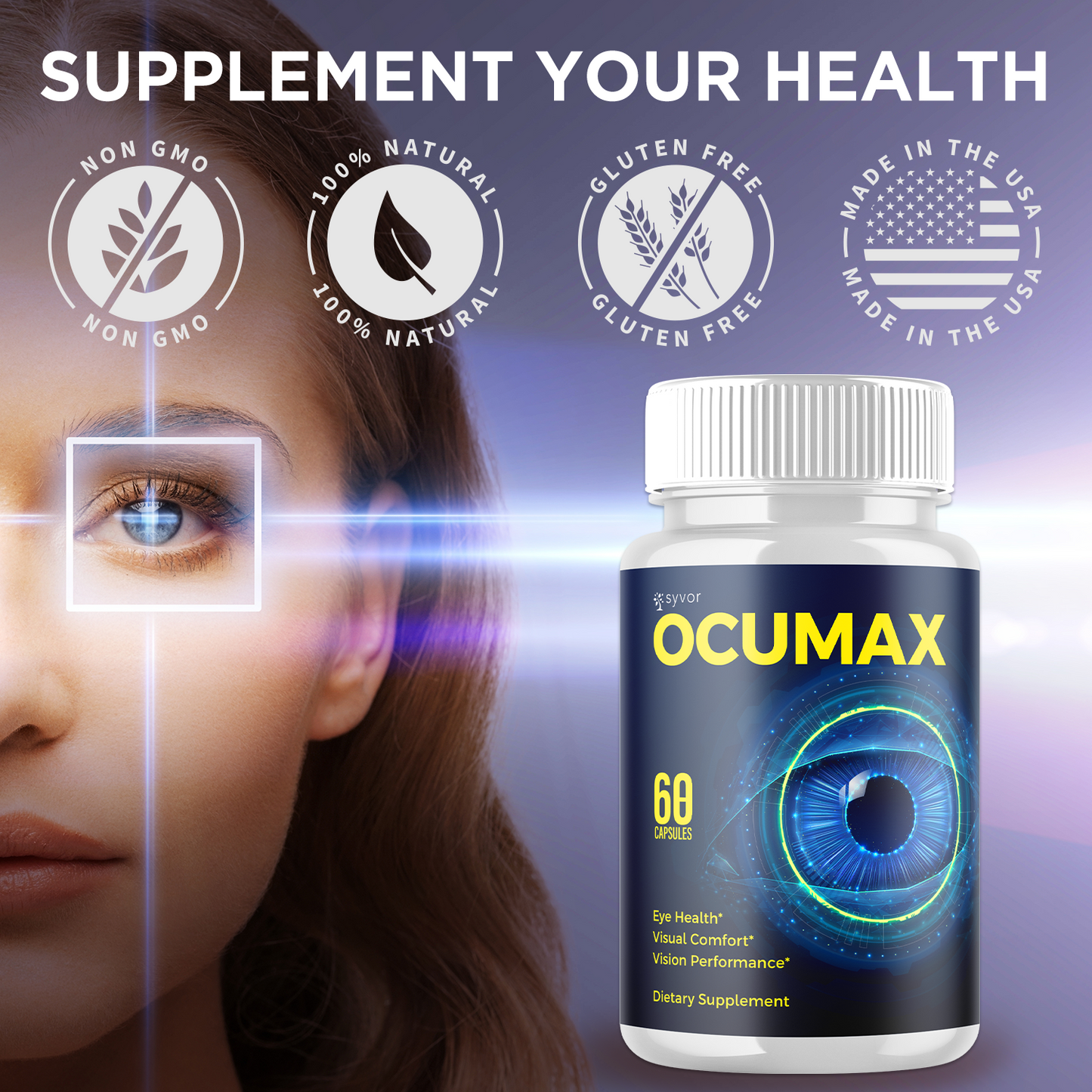 SUPPLEMENT YOUR HEALTH

NON GMO
NON GMO

100% NATURAL
100% NATURAL

GLUTEN FREE
GLUTEN FREE

MADE IN THE USA
MADE IN THE USA

syvor
OCUMAX

60
CAPSULES

Eye Health*
Visual Comfort*
Vision Performance*

Dietary Supplement