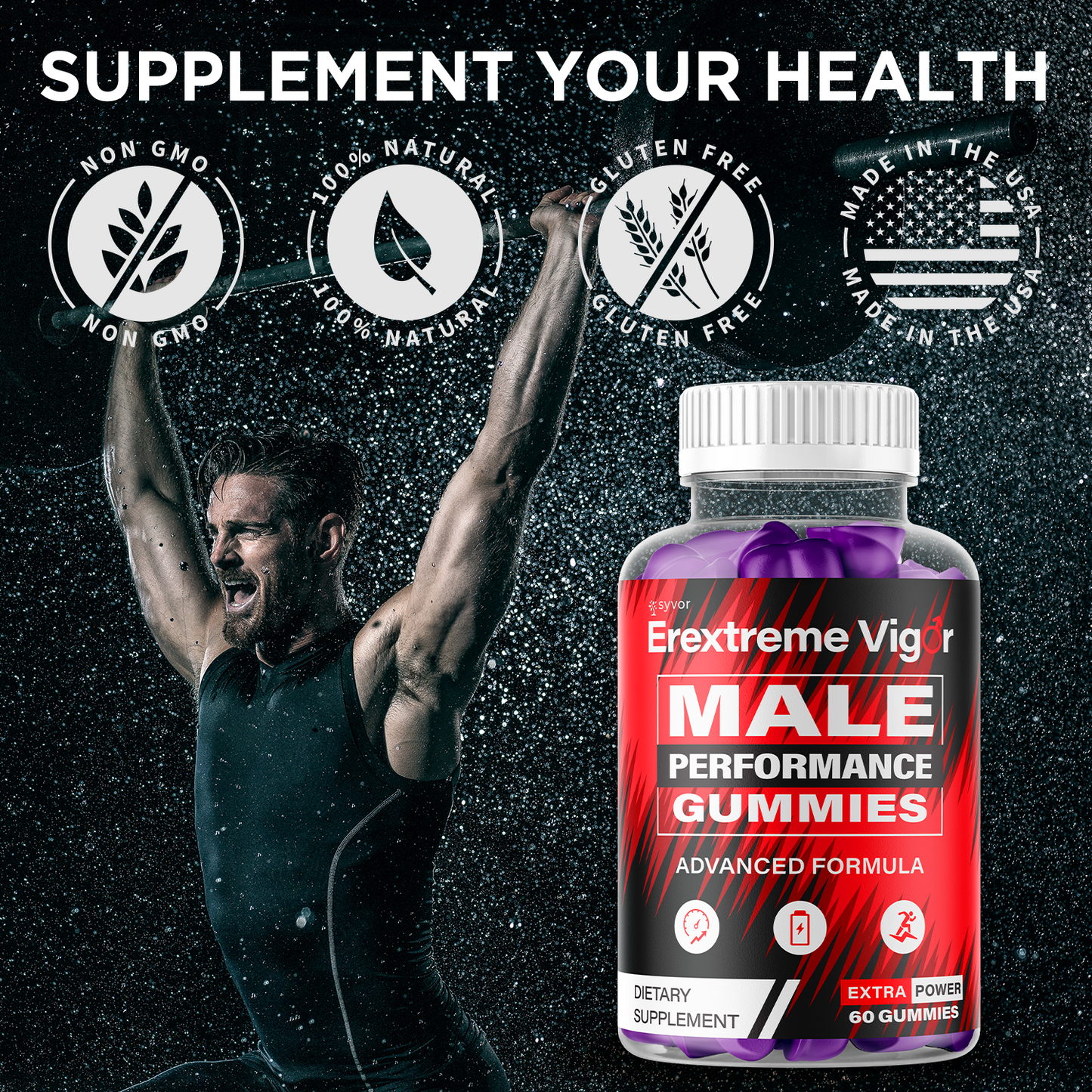 SUPPLEMENT YOUR HEALTH

NON GMO
NON GMO

100% NATURAL
100% NATURAL

GLUTEN FREE
GLUTEN FREE

MADE IN THE USA
MADE IN THE USA

syvor
Erextreme Vigor
MALE
PERFORMANCE
GUMMIES
ADVANCED FORMULA

DIETARY SUPPLEMENT

EXTRA POWER
60 GUMMIES