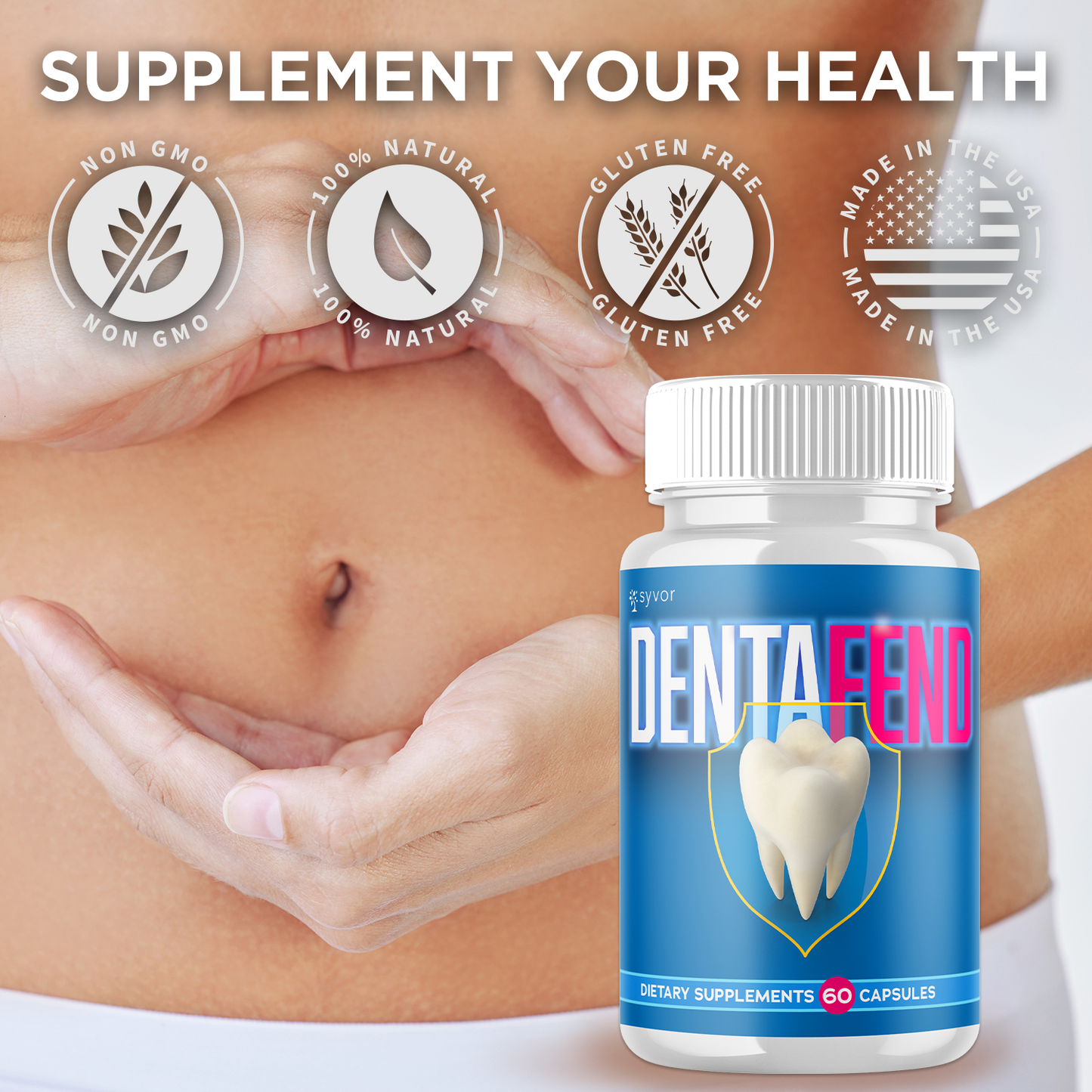 SUPPLEMENT YOUR HEALTH

NON GMO
NON GMO

100% NATURAL
100% NATURAL

GLUTEN FREE
GLUTEN FREE

MADE IN THE USA
MADE IN THE USA

syvor

DENTAFEND

DIETARY SUPPLEMENTS 60 CAPSULES