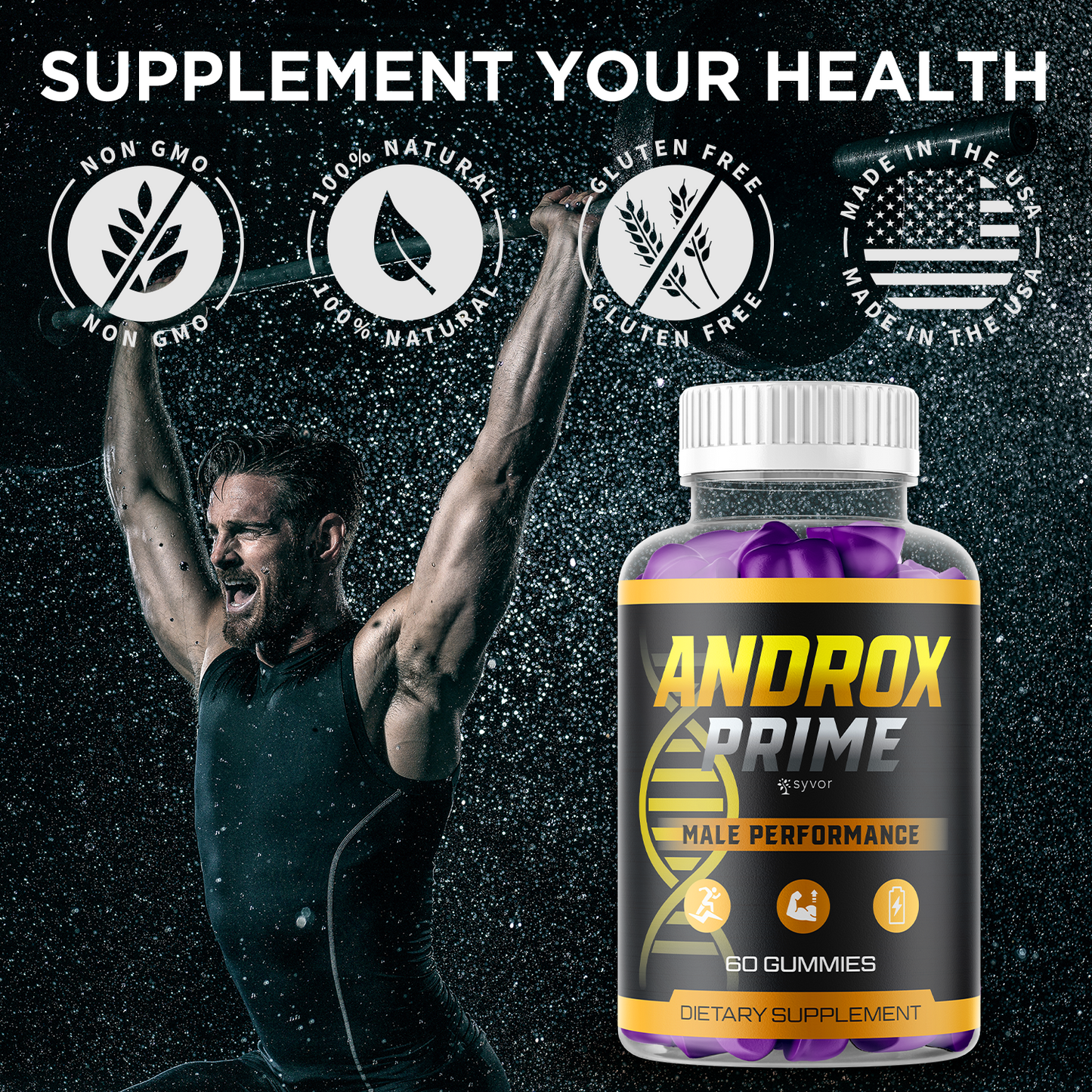 SUPPLEMENT YOUR HEALTH

NON GMO
NON GMO

100% NATURAL
100% NATURAL

GLUTEN FREE
GLUTEN FREE

MADE IN THE USA
MADE IN THE USA

ANDROX
PRIME
syvor
MALE PERFORMANCE
60 GUMMIES
DIETARY SUPPLEMENT