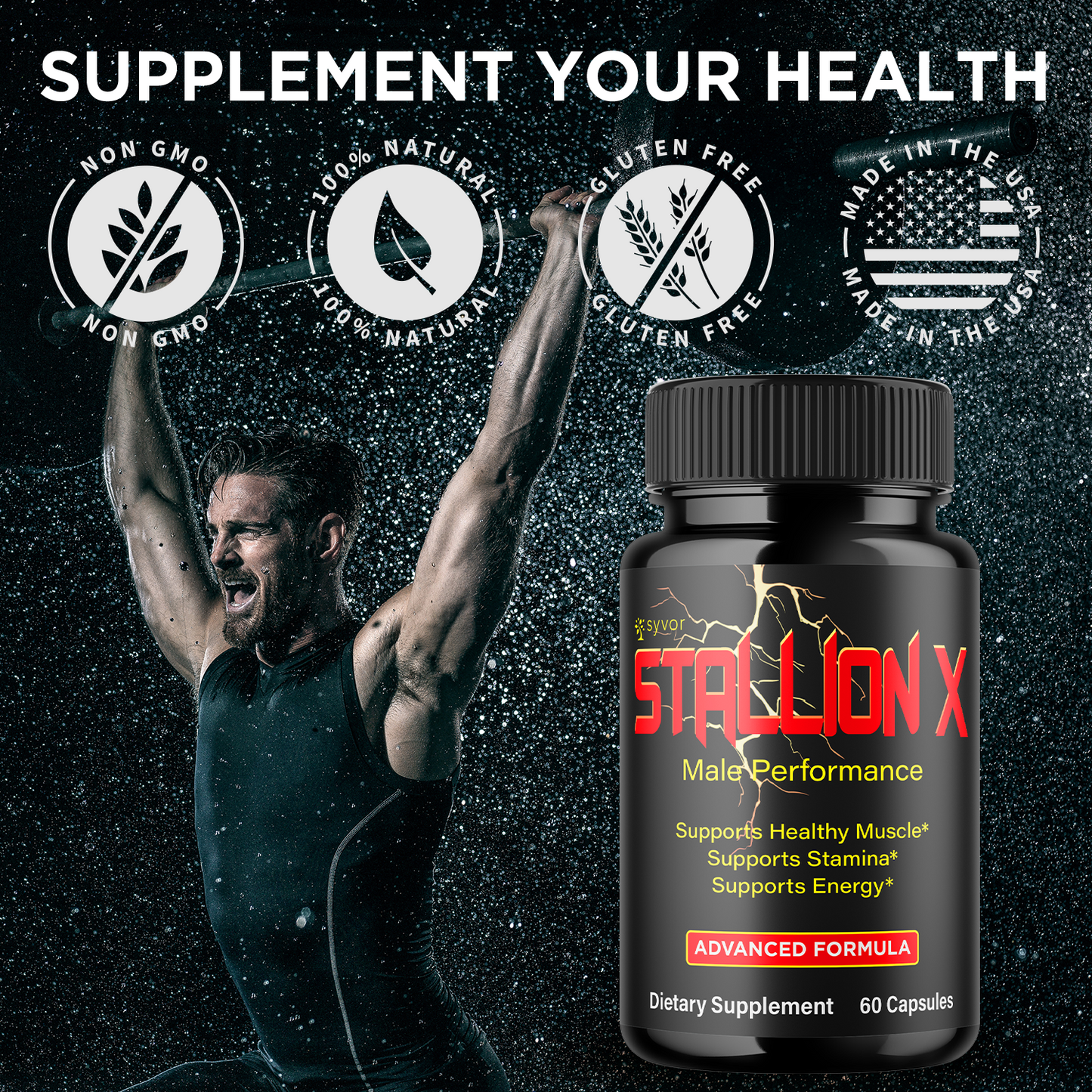 SUPPLEMENT YOUR HEALTH

NON GMO
NON GMO

100% NATURAL
100% NATURAL

GLUTEN FREE
GLUTEN FREE

MADE IN THE USA
MADE IN THE USA

syvor

STALLION X

Male Performance

Supports Healthy Muscle*
Supports Stamina*
Supports Energy*

ADVANCED FORMULA

Dietary Supplement 60 Capsules