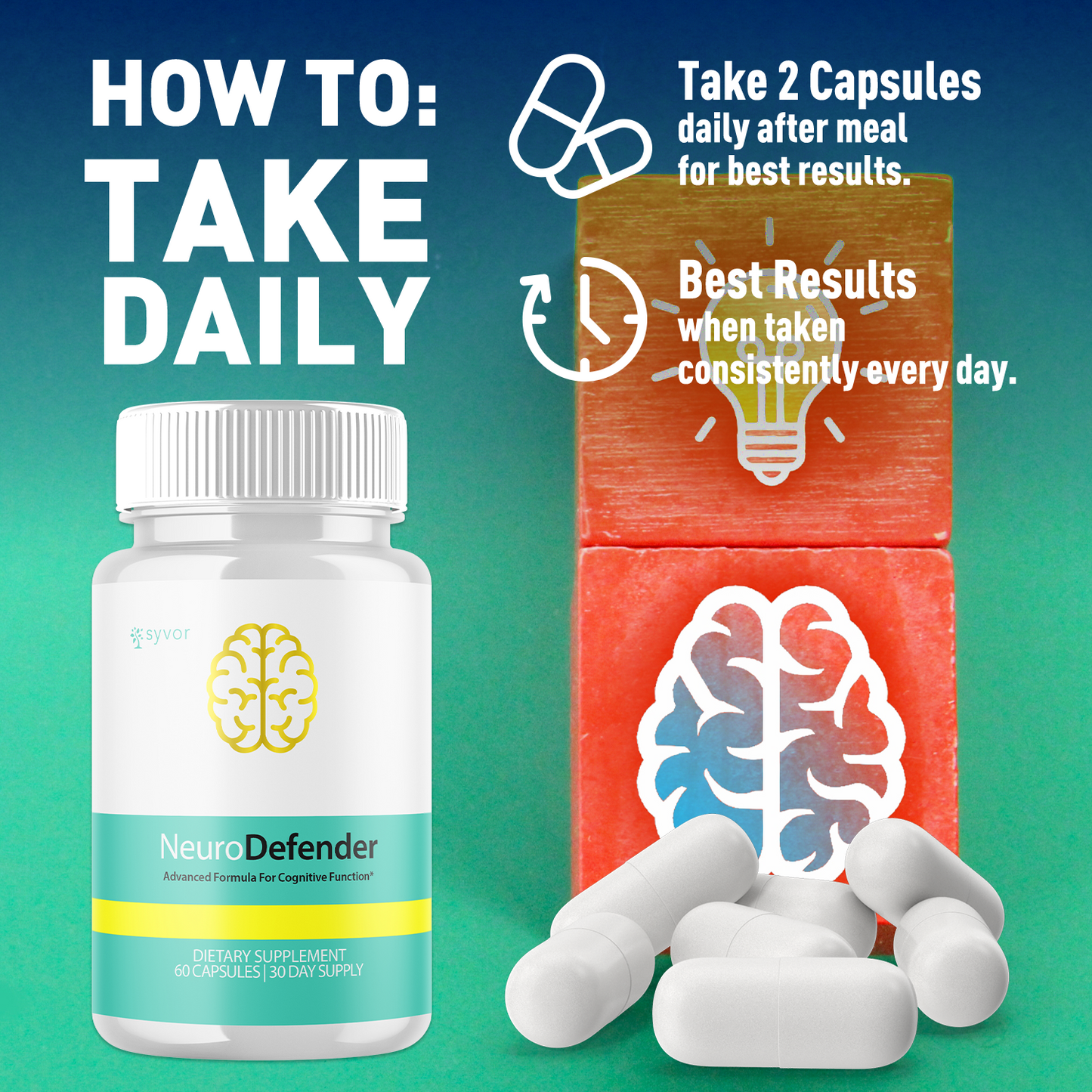 HOW TO:
TAKE
DAILY

Take 2 Capsules
daily after meal
for best results.

Best Results
when taken
consistently every day.

syvor

NeuroDefender
Advanced Formula For Cognitive Function*

DIETARY SUPPLEMENT
60 CAPSULES | 30 DAY SUPPLY