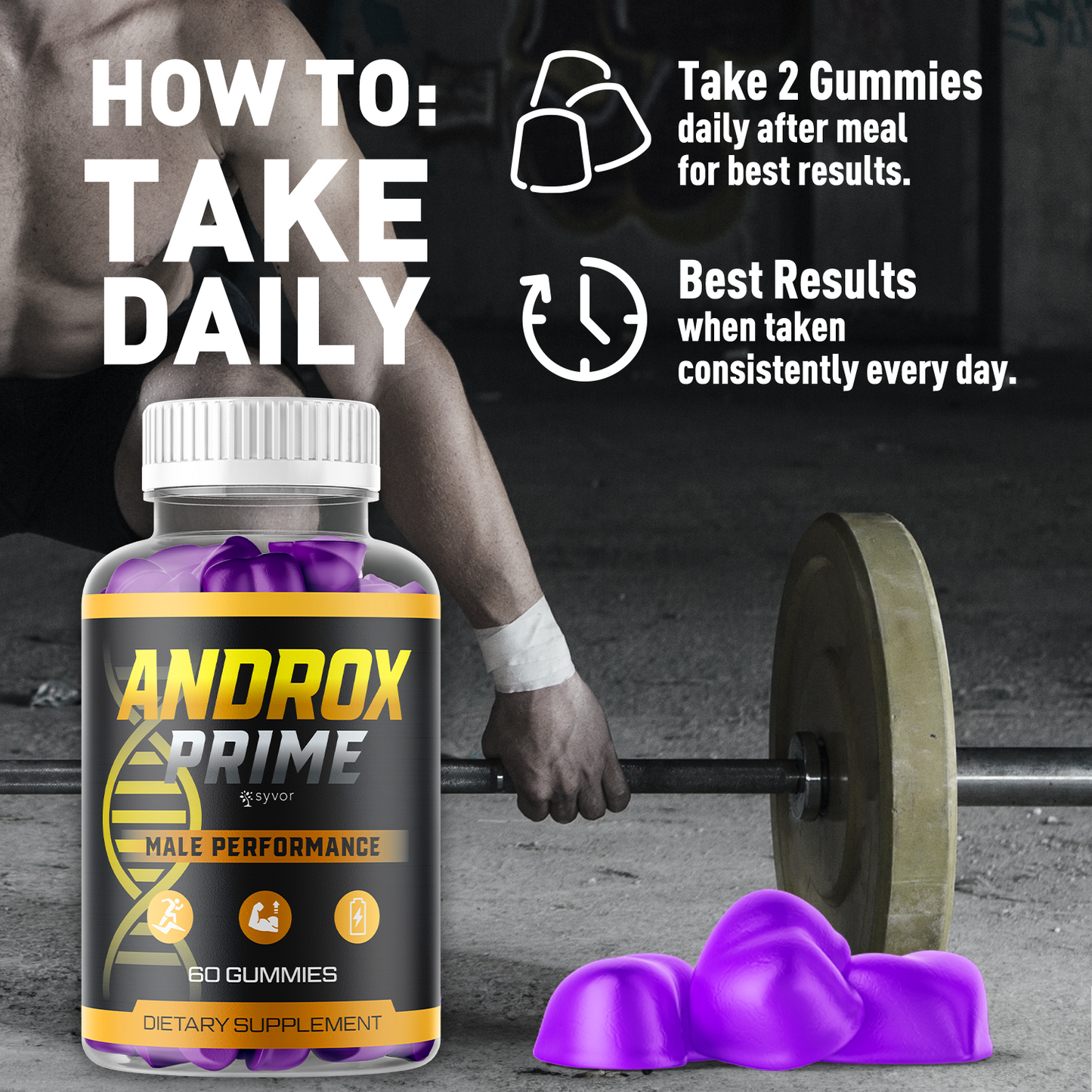 HOW TO:
TAKE
DAILY

Take 2 Gummies
daily after meal
for best results.

Best Results
when taken
consistently every day.

ANDROX
PRIME
syvor
MALE PERFORMANCE
60 GUMMIES
DIETARY SUPPLEMENT