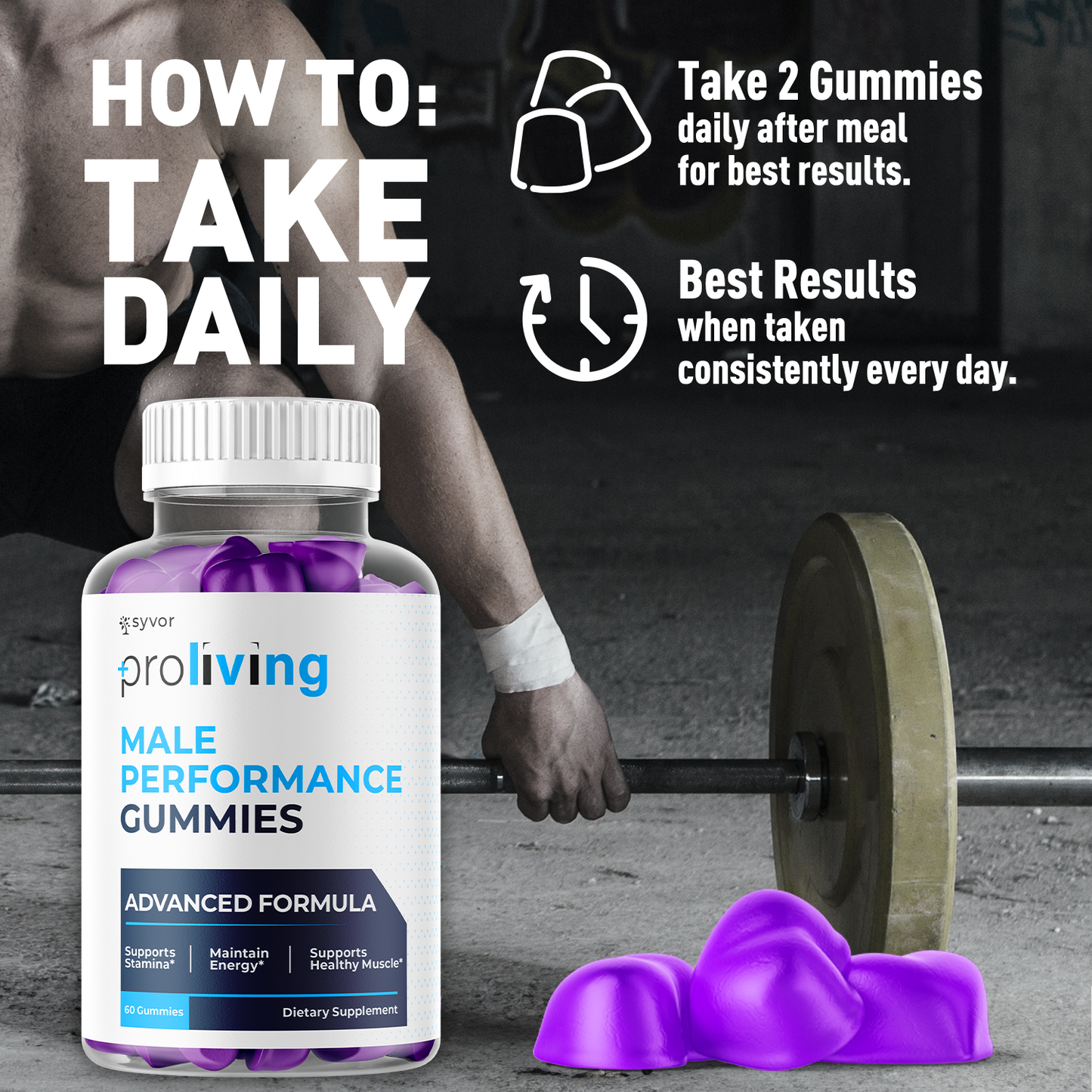 HOW TO:
TAKE
DAILY

Take 2 Gummies
daily after meal
for best results.

Best Results
when taken
consistently every day.

syvor

proliving

MALE
PERFORMANCE
GUMMIES

ADVANCED FORMULA

Supports Stamina* | Maintain Energy* | Supports Healthy Muscle*

60 Gummies

Dietary Supplement