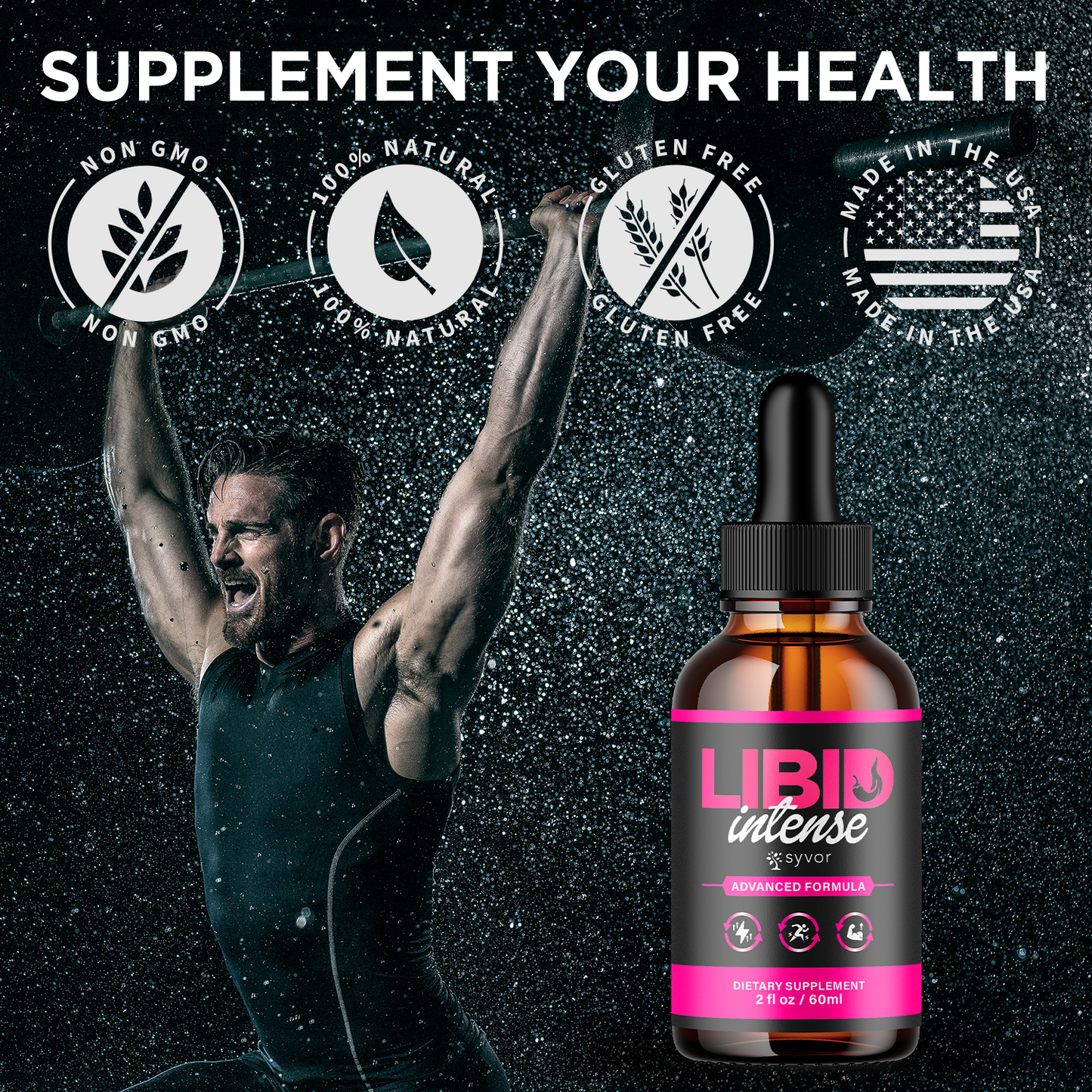 SUPPLEMENT YOUR HEALTH

NON GMO
NON GMO

100% NATURAL
100% NATURAL

GLUTEN FREE
GLUTEN FREE

MADE IN THE USA
MADE IN THE USA

LIBID
intense
syvor
ADVANCED FORMULA

DIETARY SUPPLEMENT
2 fl oz / 60ml