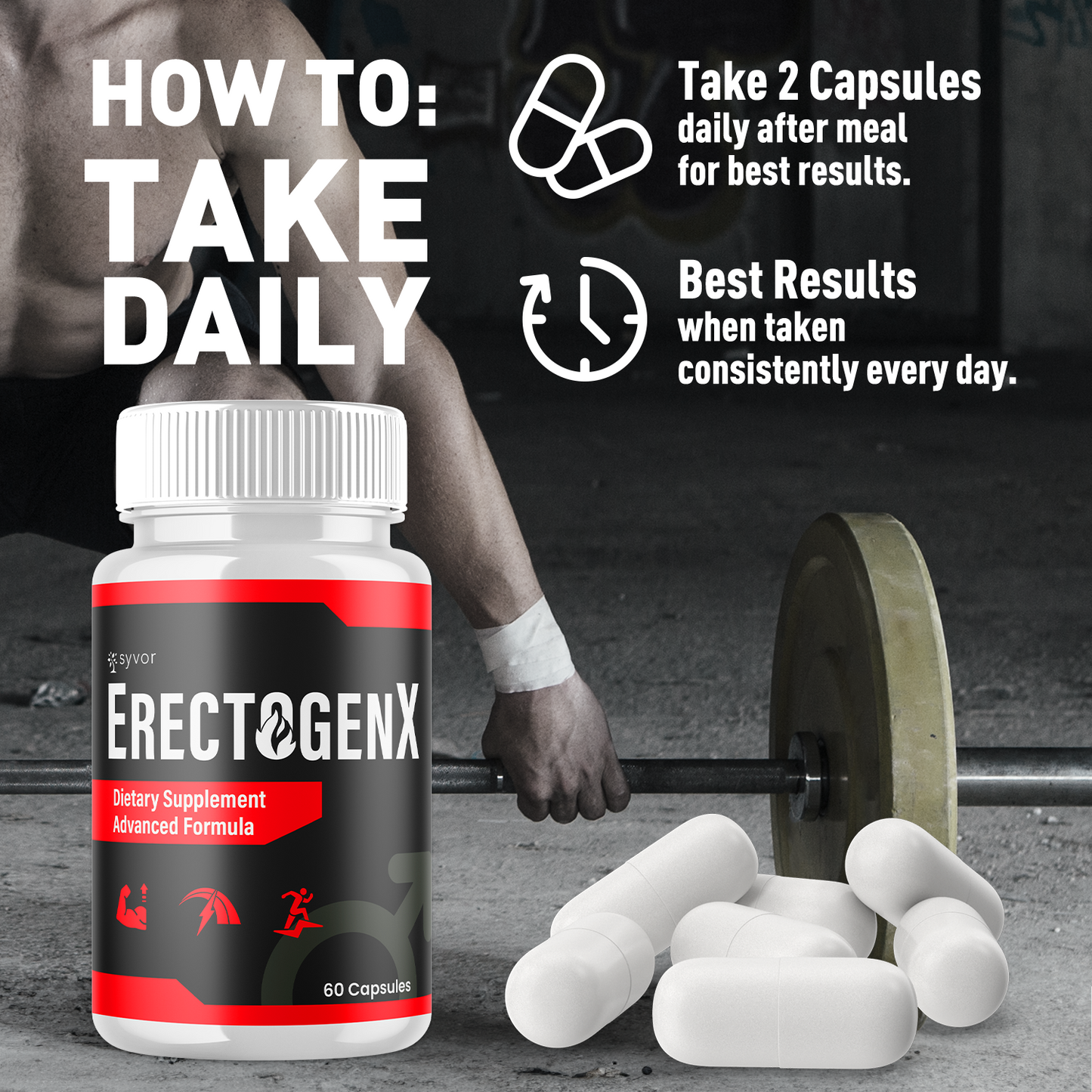 HOW TO:
TAKE
DAILY

Take 2 Capsules
daily after meal
for best results.

Best Results
when taken
consistently every day.

syvor

ERECTOGENX

Dietary Supplement
Advanced Formula

60 Capsules