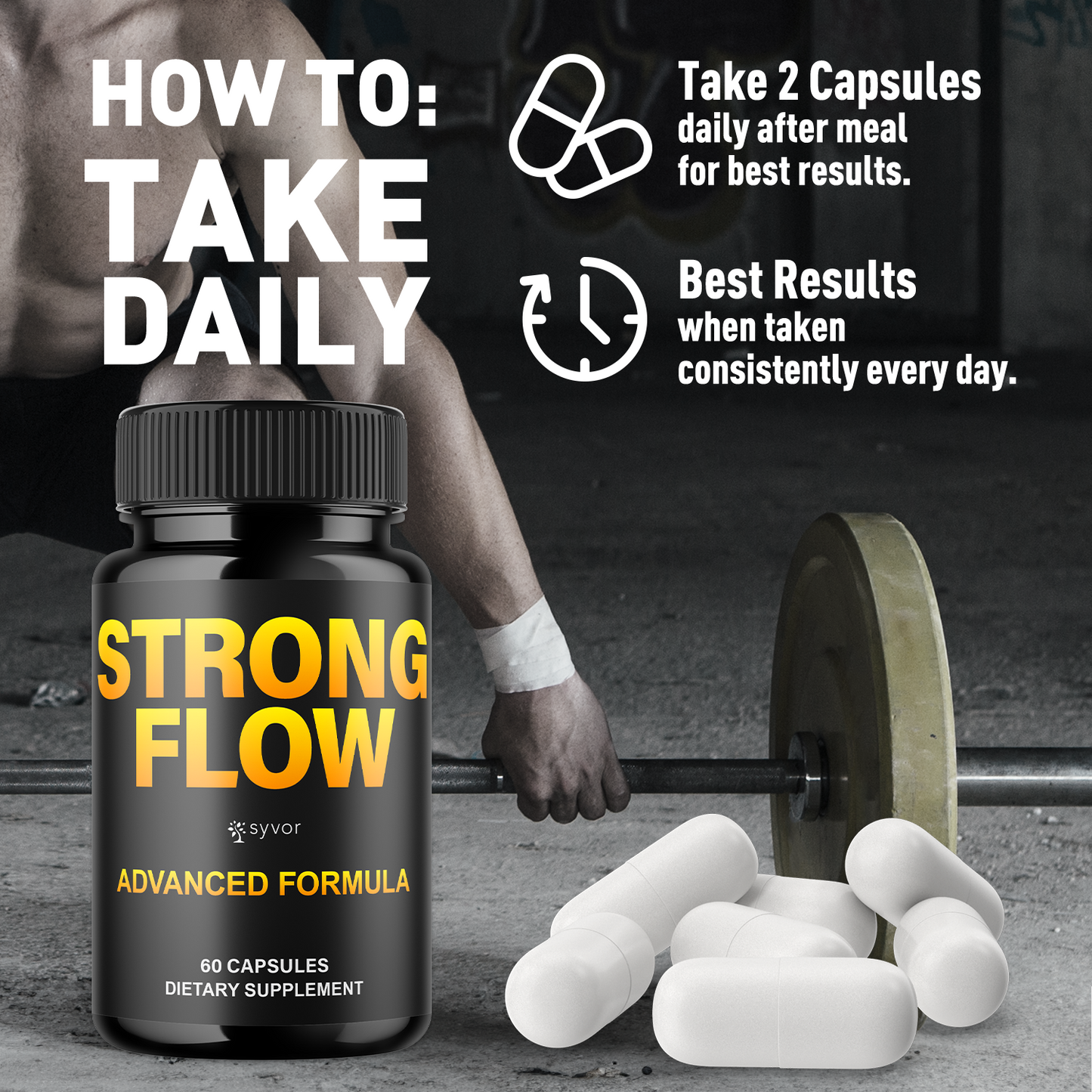 HOW TO: TAKE DAILY

Take 2 Capsules daily after meal for best results.

Best Results when taken consistently every day.

STRONG FLOW

syvor

ADVANCED FORMULA

60 CAPSULES
DIETARY SUPPLEMENT