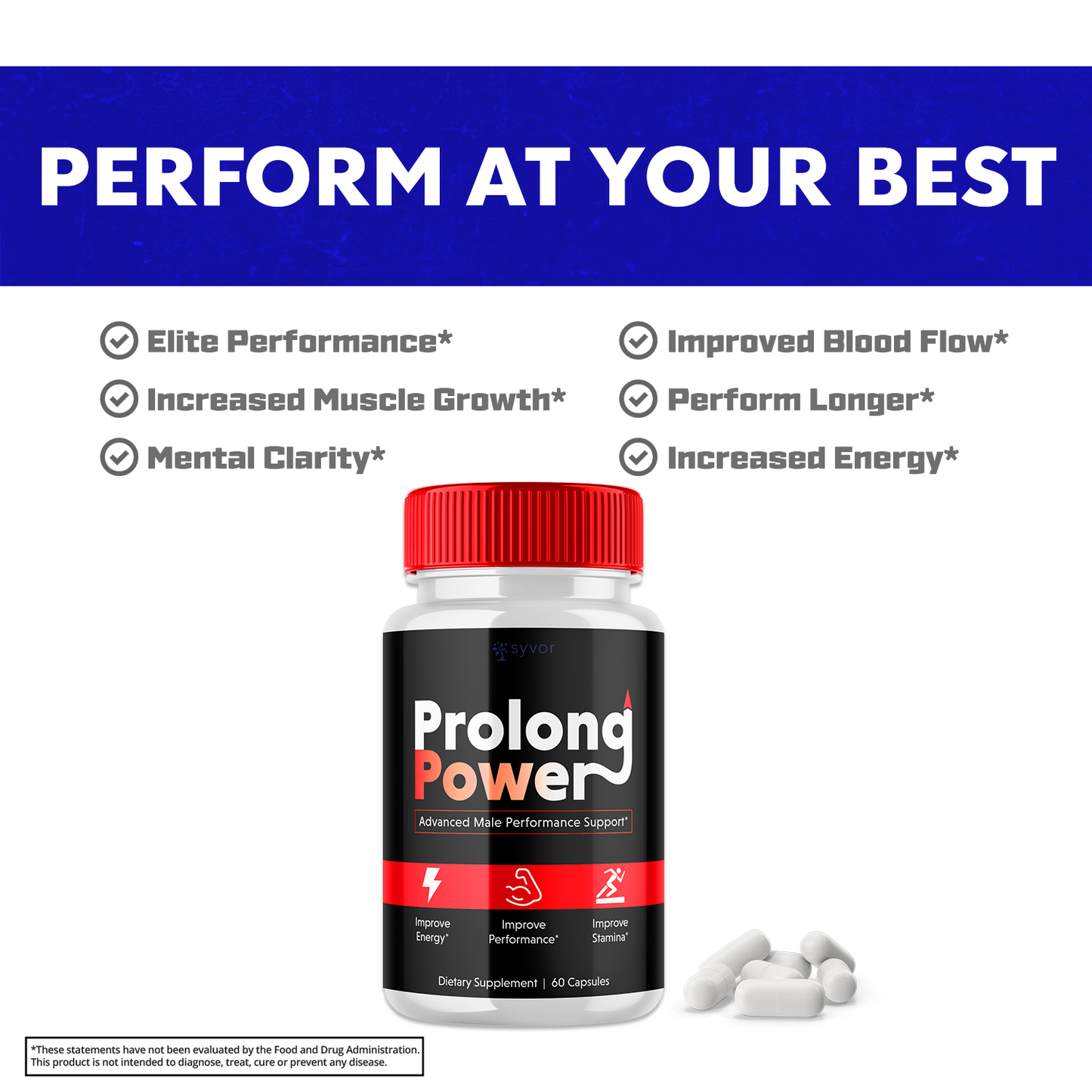 PERFORM AT YOUR BEST

Elite Performance*
Increased Muscle Growth*
Mental Clarity*

Improved Blood Flow*
Perform Longer*
Increased Energy*

syvor

Prolong Power

Advanced Male Performance Support*

Improve Energy*
Improve Performance*
Improve Stamina*

Dietary Supplement | 60 Capsules

*These statements have not been evaluated by the Food and Drug Administration. This product is not intended to diagnose, treat, cure or prevent any disease.